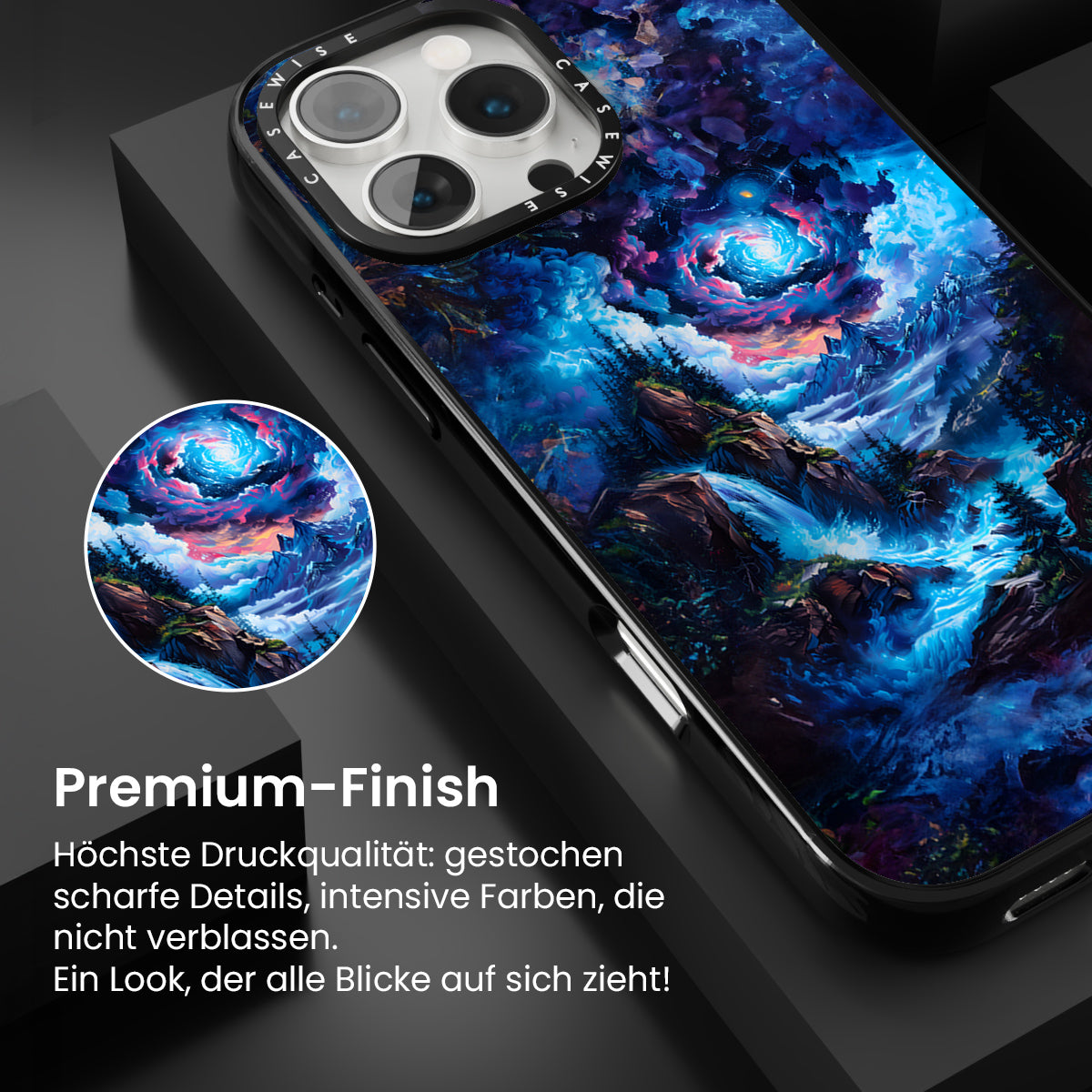 CASEWISE CASEWISE

Premium-Finish

Höchste Druckqualität: gestochen scharfe Details, intensive Farben, die nicht verblassen.
Ein Look, der alle Blicke auf sich zieht!