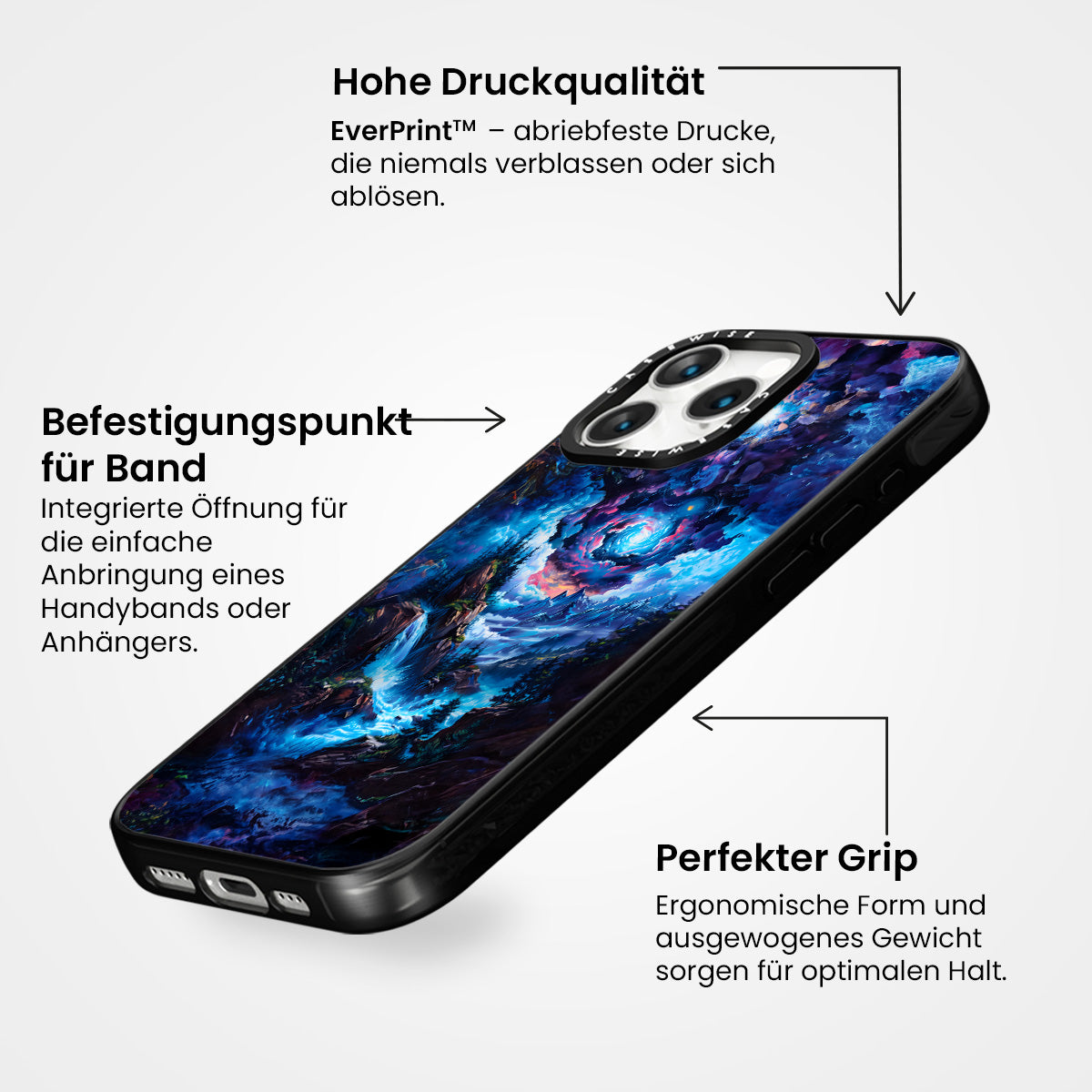 Hohe Druckqualität

EverPrint™ – abriebfeste Drucke, die niemals verblassen oder sich ablösen.

Befestigungspunkt für Band

Integrierte Öffnung für die einfache Anbringung eines Handybands oder Anhängers.

CASEWISE

CASEWISE

Perfekter Grip

Ergonomische Form und ausgewogenes Gewicht sorgen für optimalen Halt.