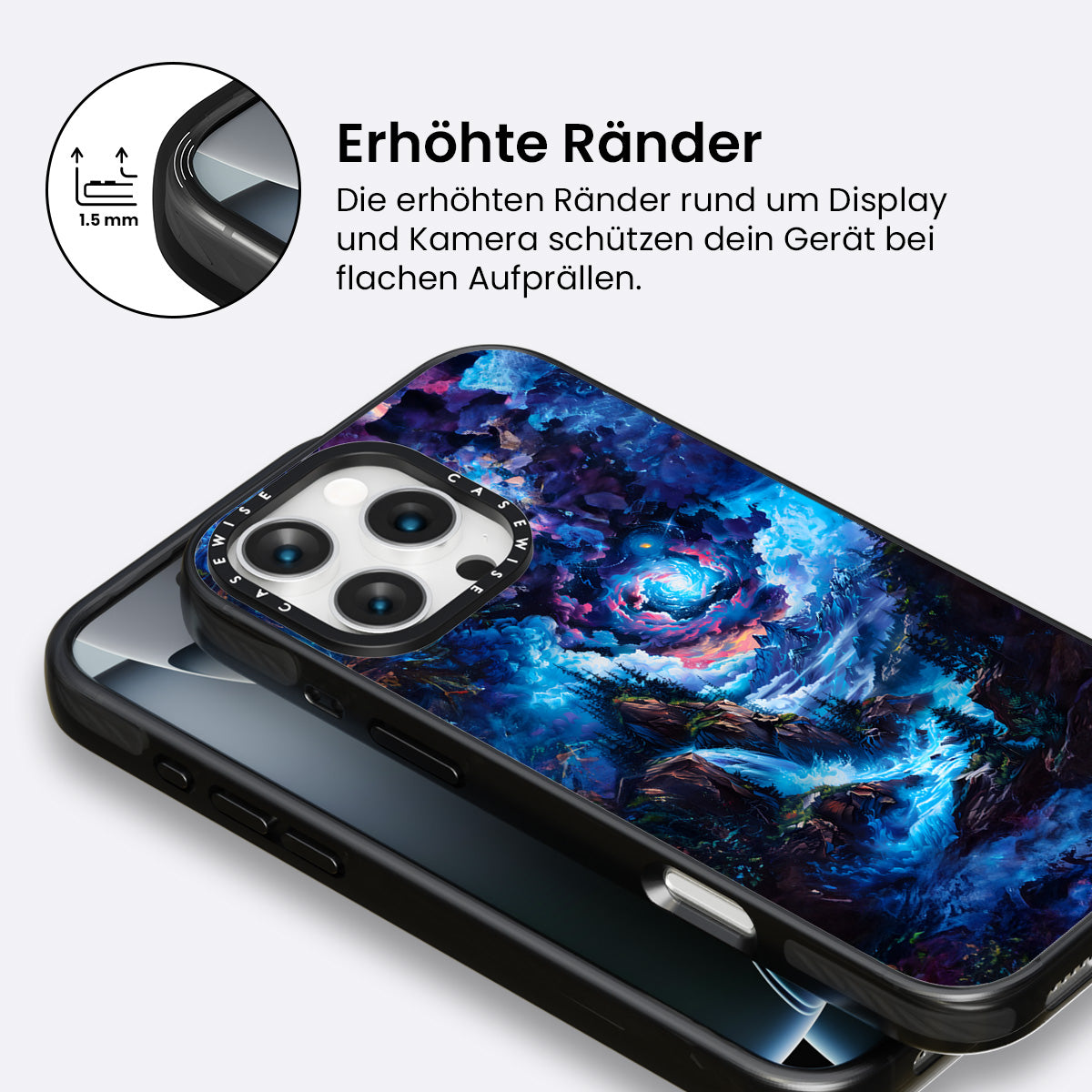 1.5 mm

Erhöhte Ränder

Die erhöhten Ränder rund um Display und Kamera schützen dein Gerät bei flachen Aufprällen.

CASEWISE CASEWISE