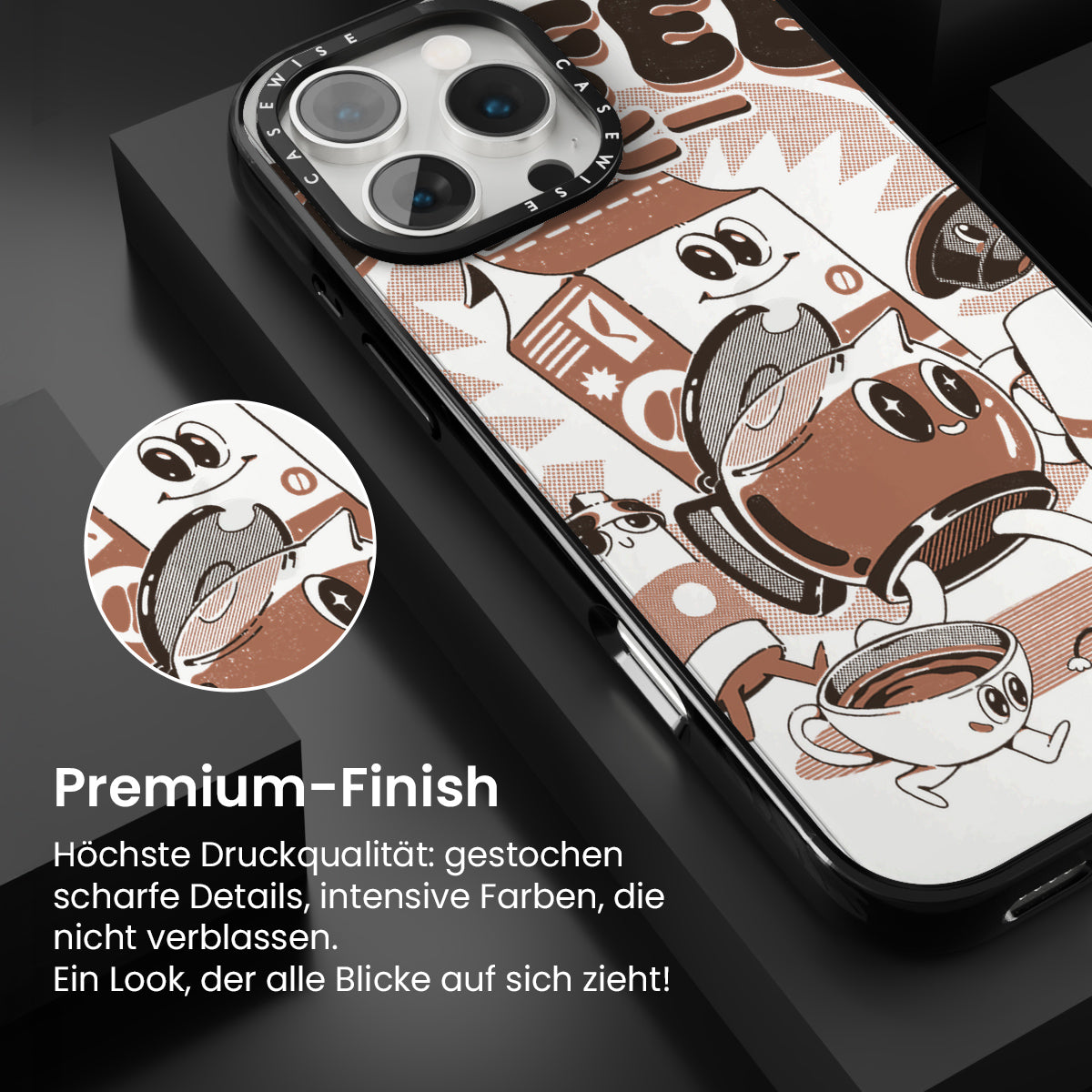 CASEWISE CASEWISE

Premium-Finish

Höchste Druckqualität: gestochen scharfe Details, intensive Farben, die nicht verblassen.
Ein Look, der alle Blicke auf sich zieht!