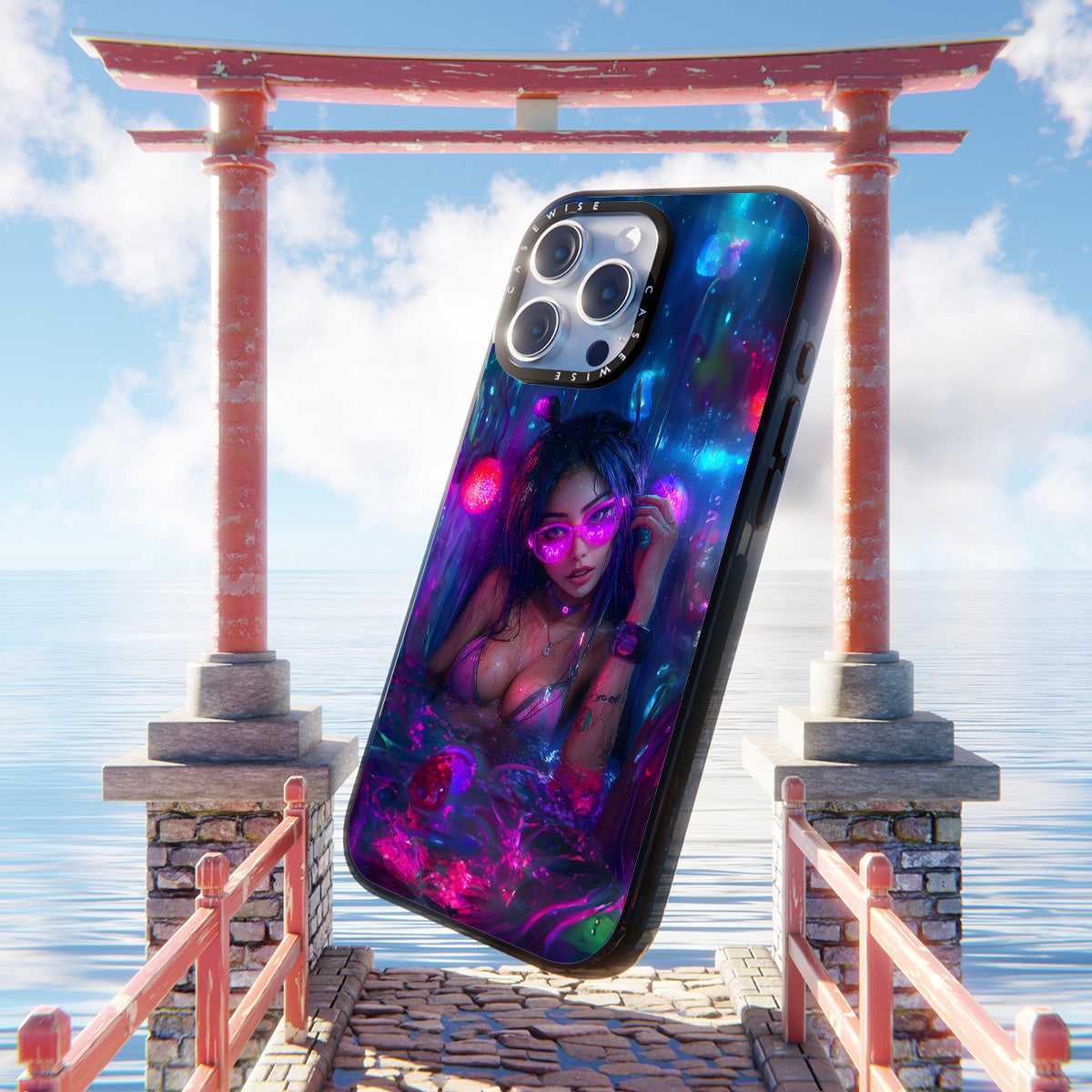 CASEWISE CASEWISE