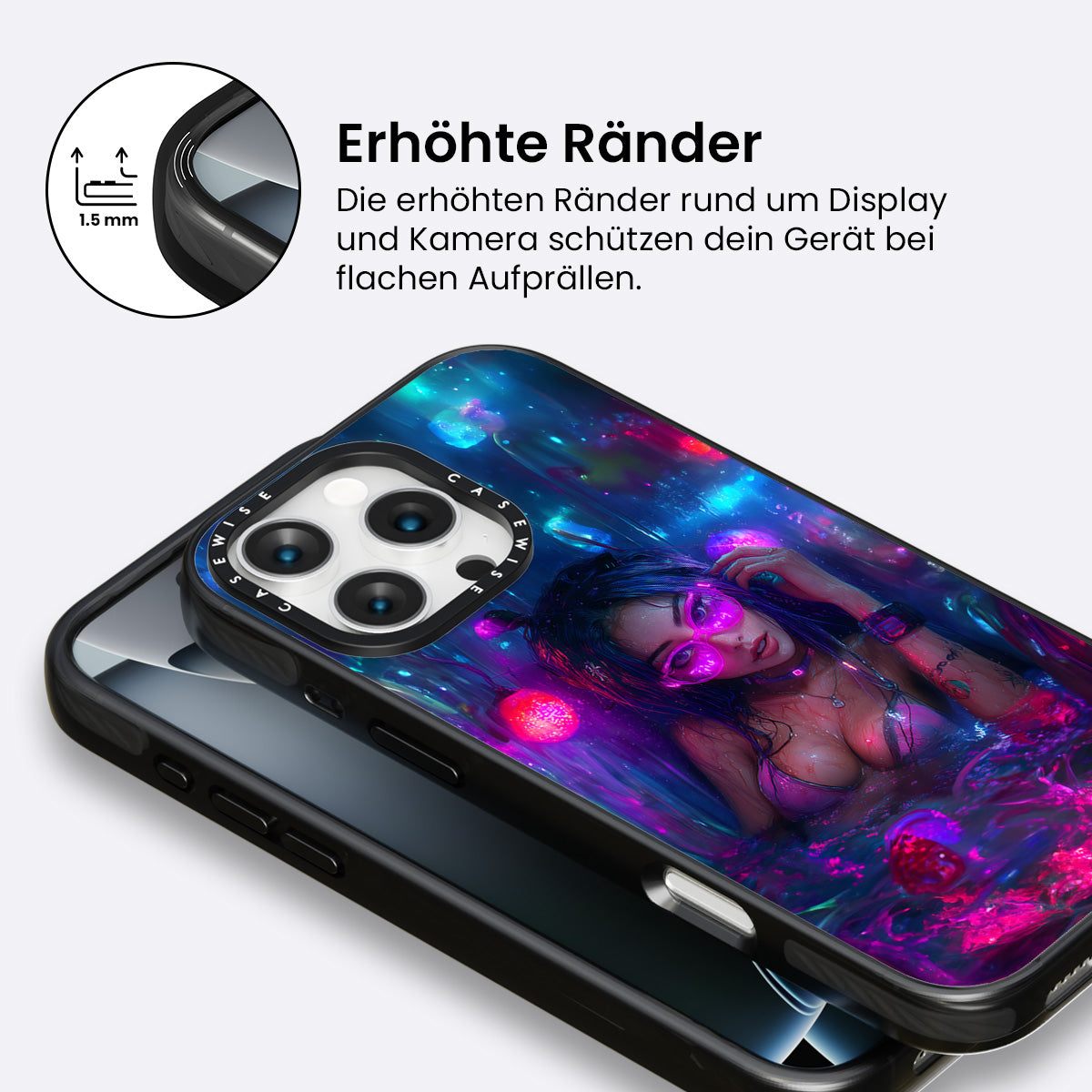 1.5 mm

Erhöhte Ränder

Die erhöhten Ränder rund um Display und Kamera schützen dein Gerät bei flachen Aufprällen.

CASEWISE CASEWISE