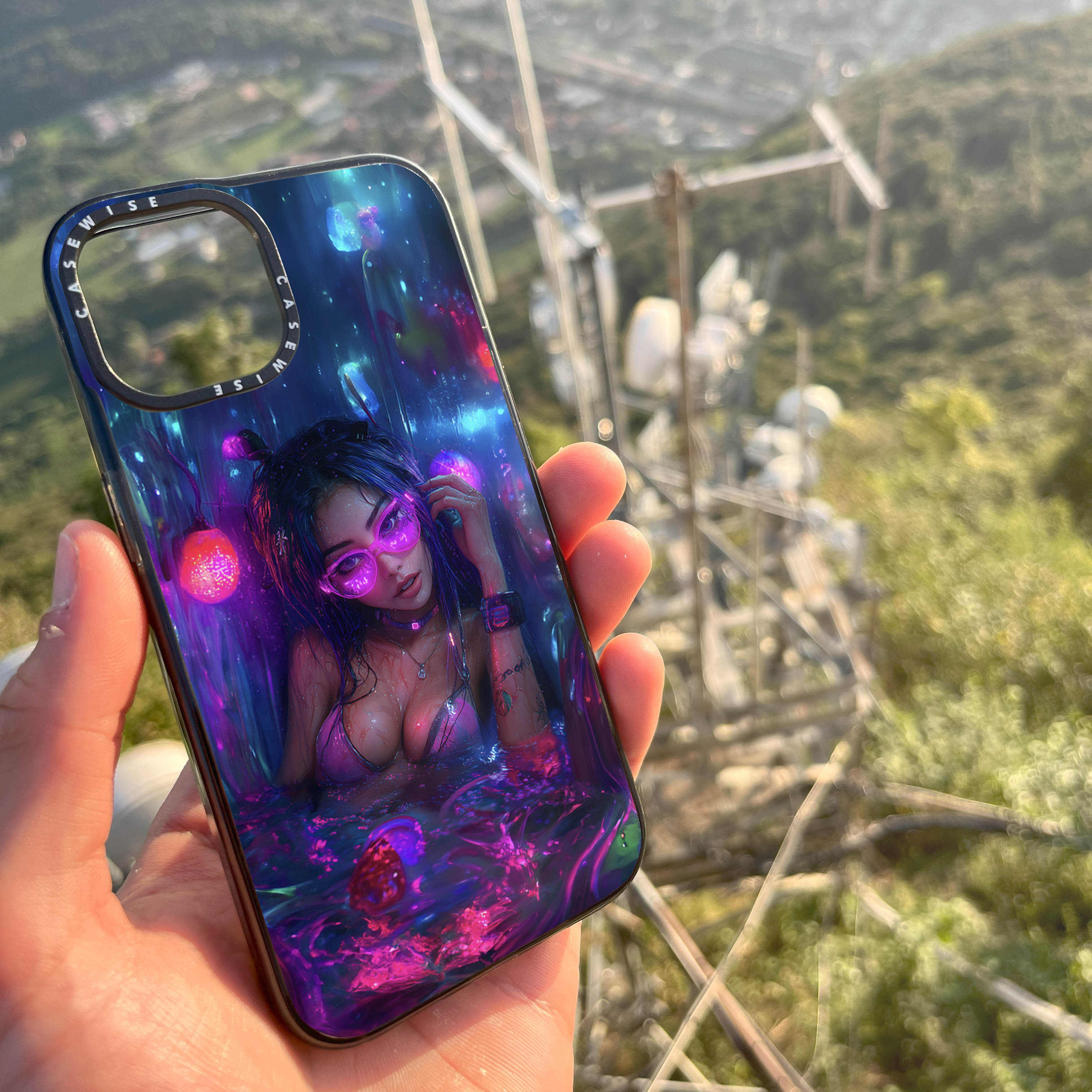 CASEWISE CASEWISE