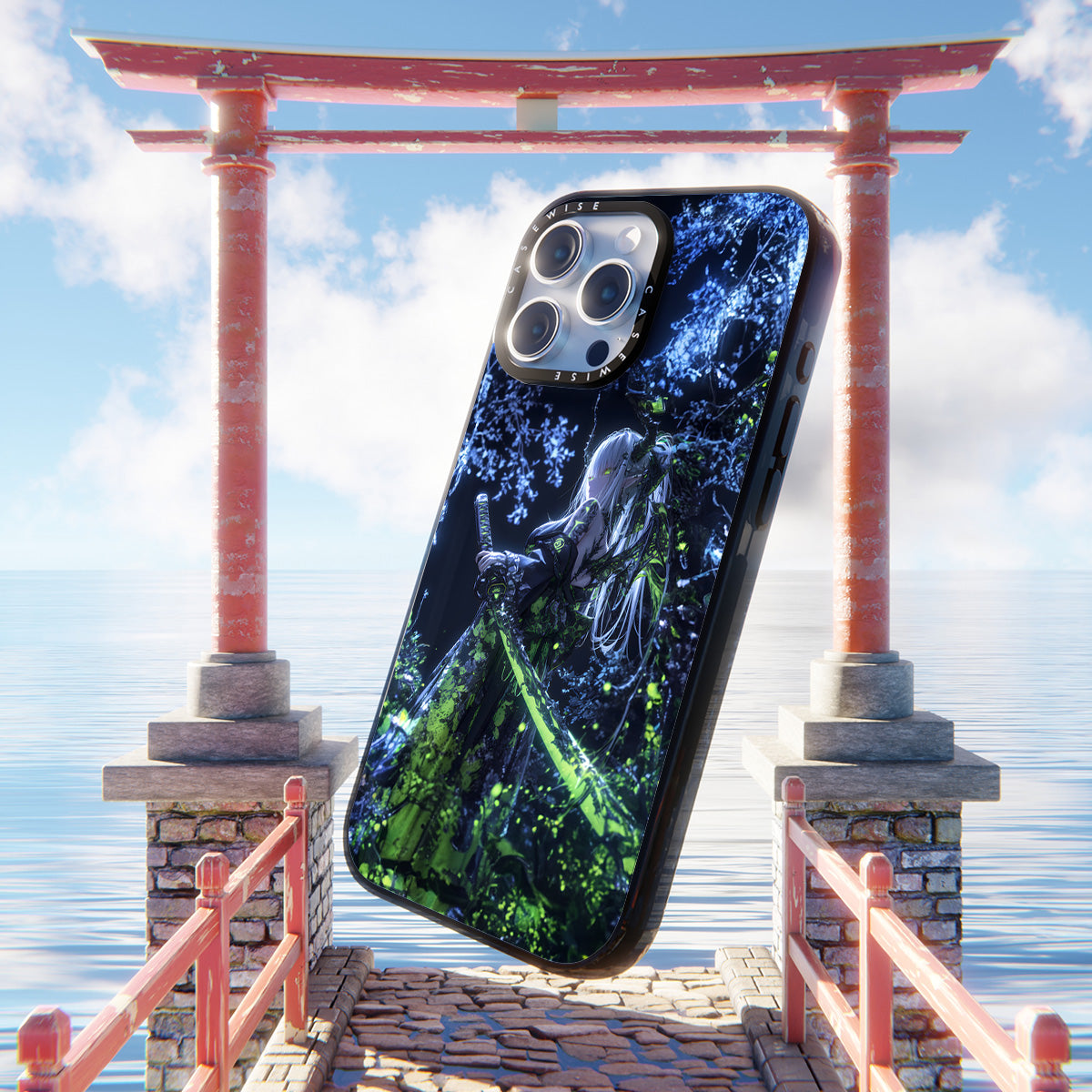 CASEWISE CASEWISE