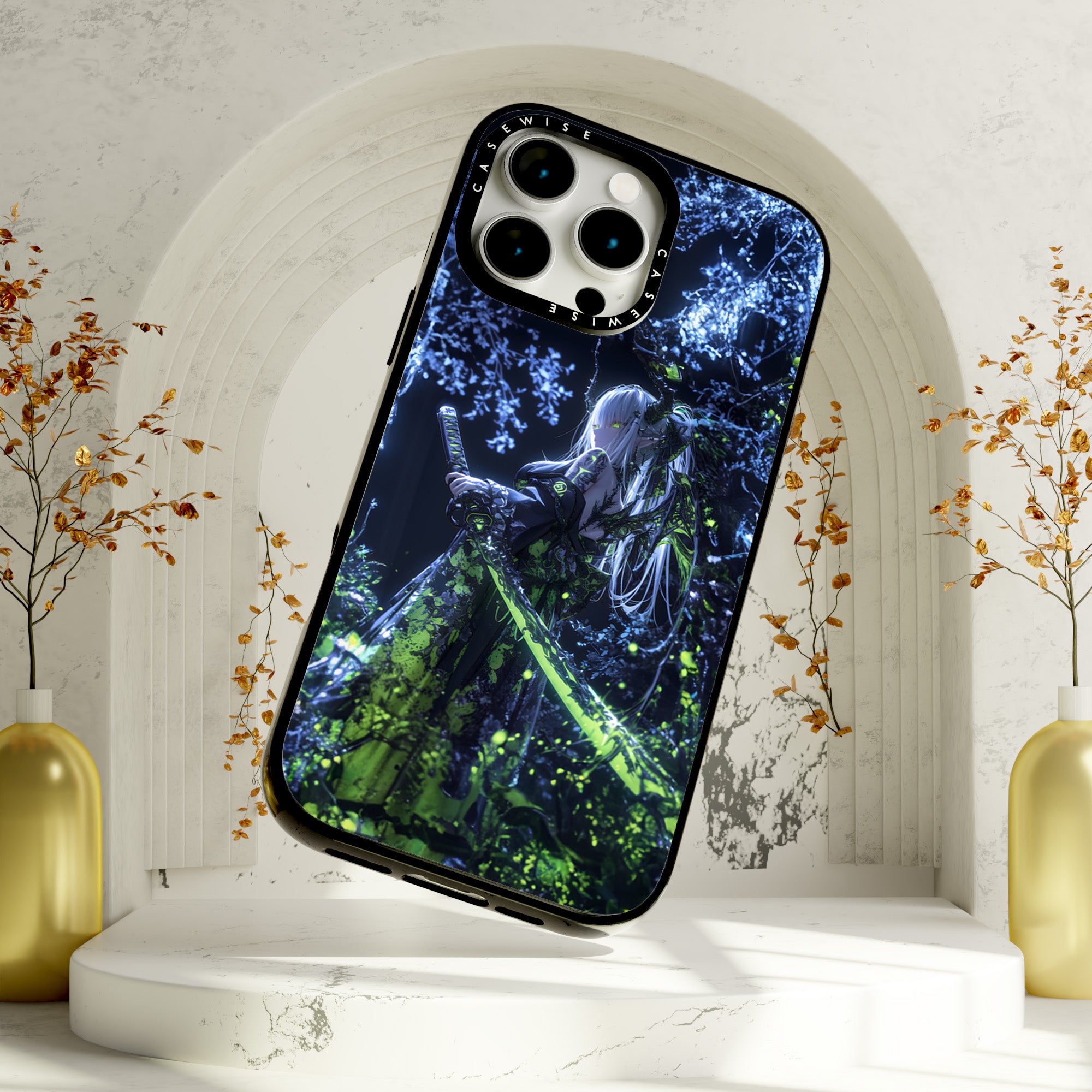 CASEWISE
CASEWISE