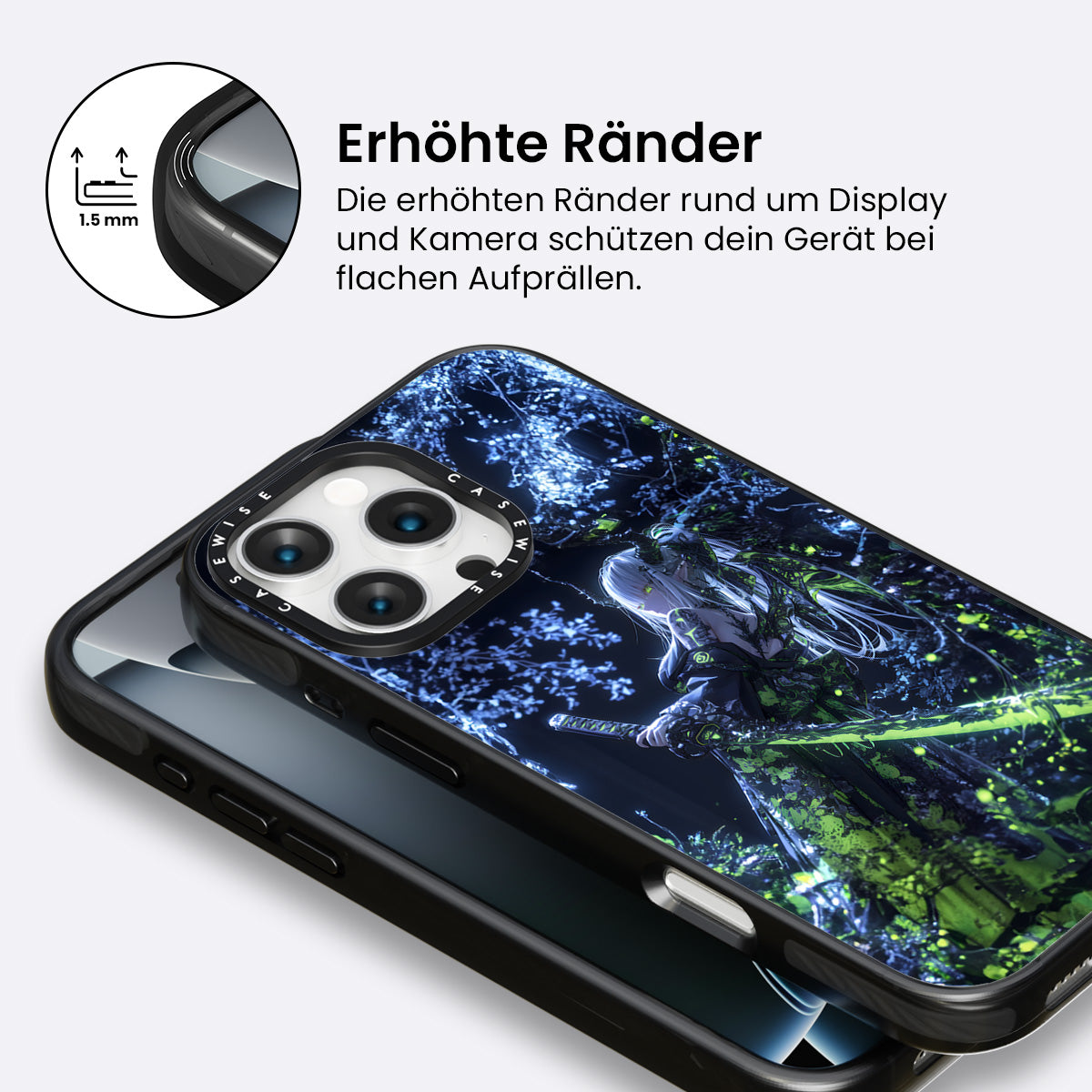 1.5 mm

Erhöhte Ränder

Die erhöhten Ränder rund um Display und Kamera schützen dein Gerät bei flachen Aufprällen.

CASEWISE CASEWISE