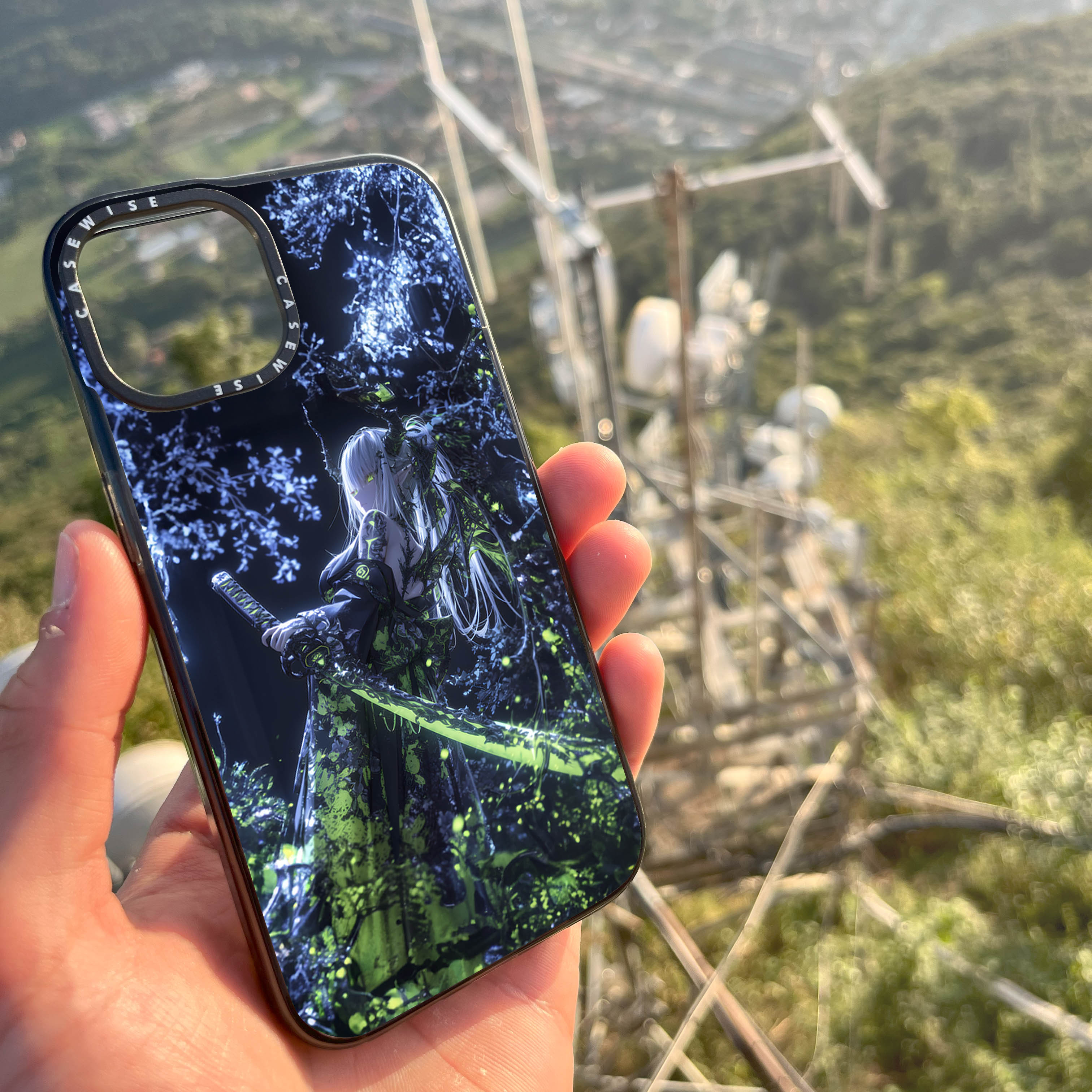 CASEWISE CASEWISE