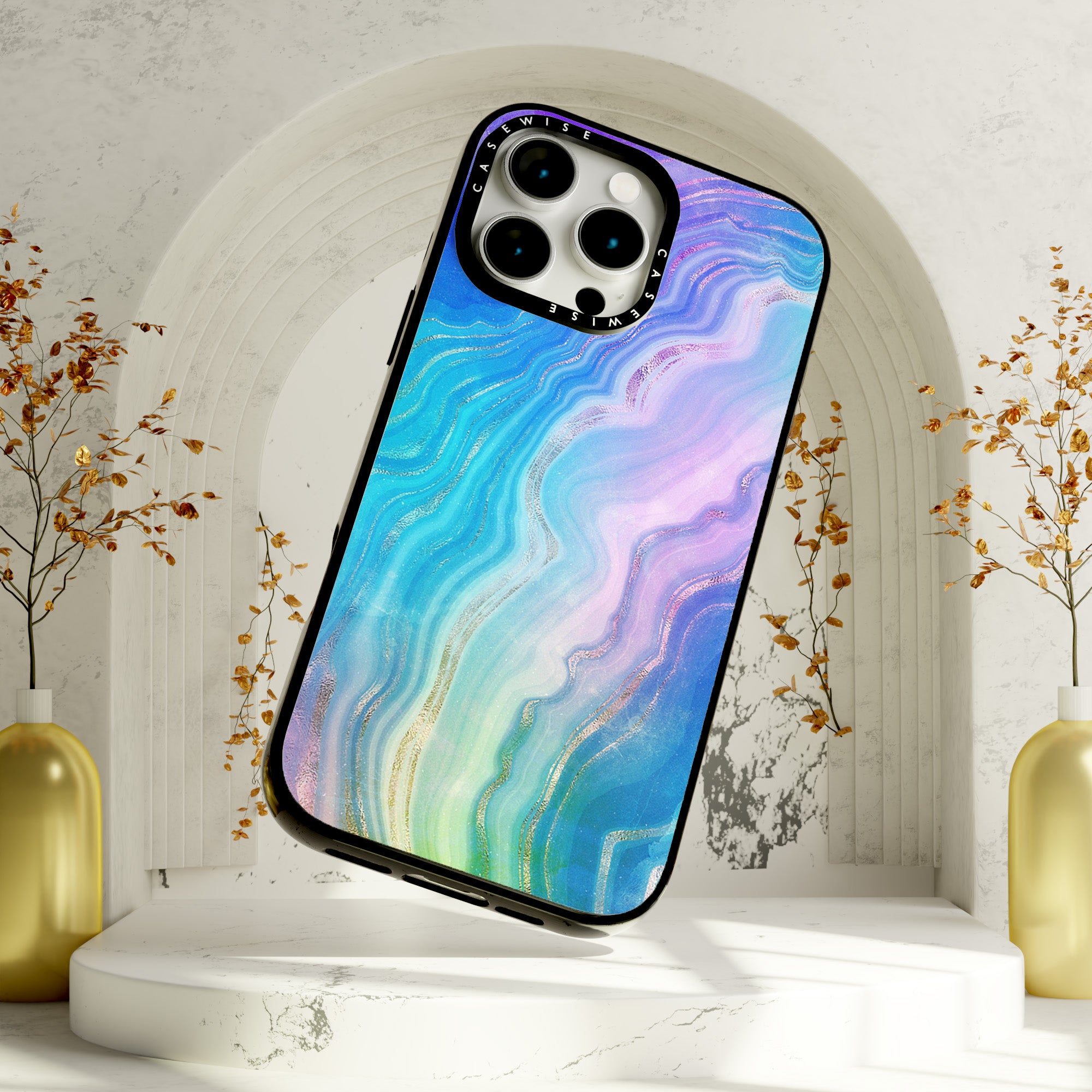 CASEWISE
CASEWISE