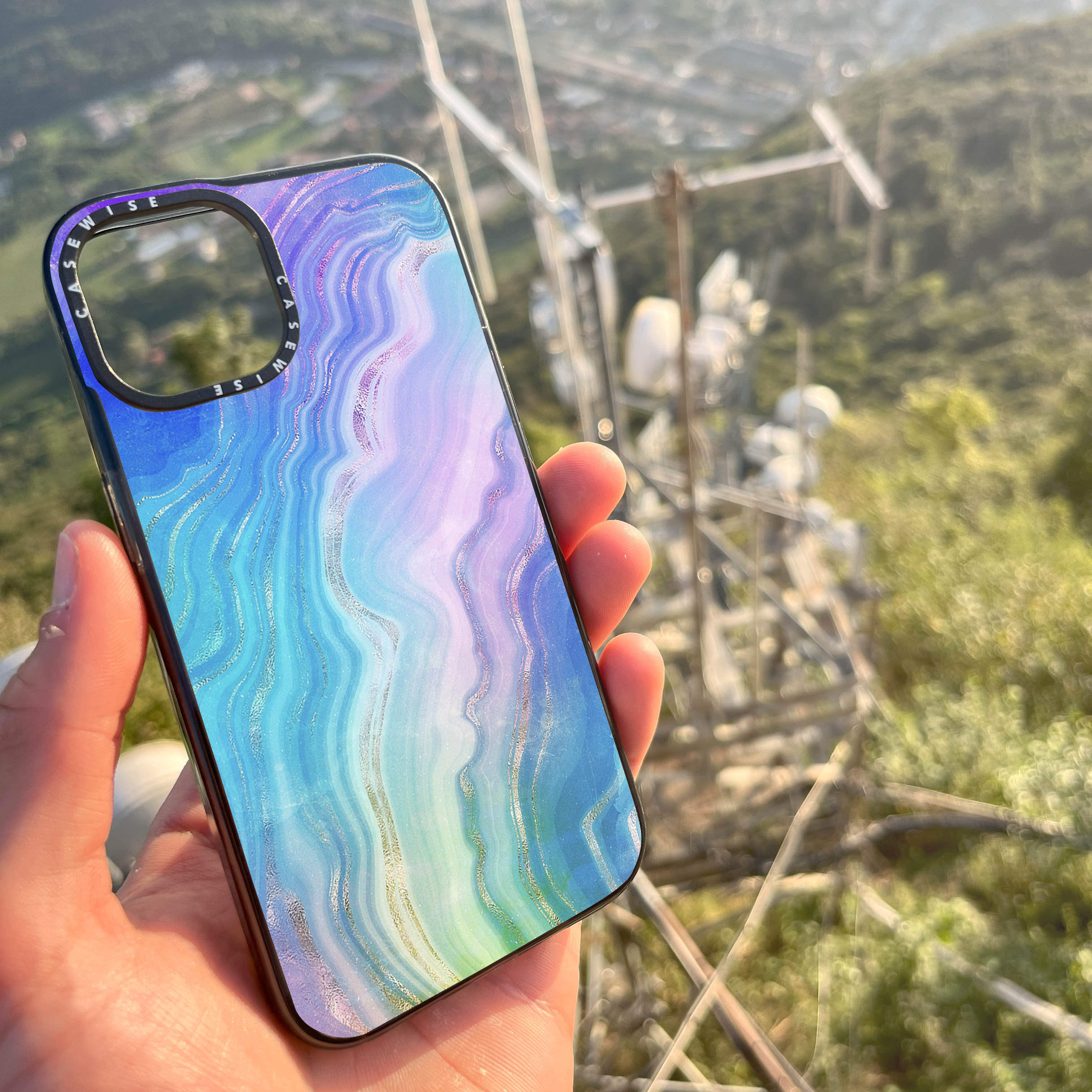 CASEWISE CASEWISE