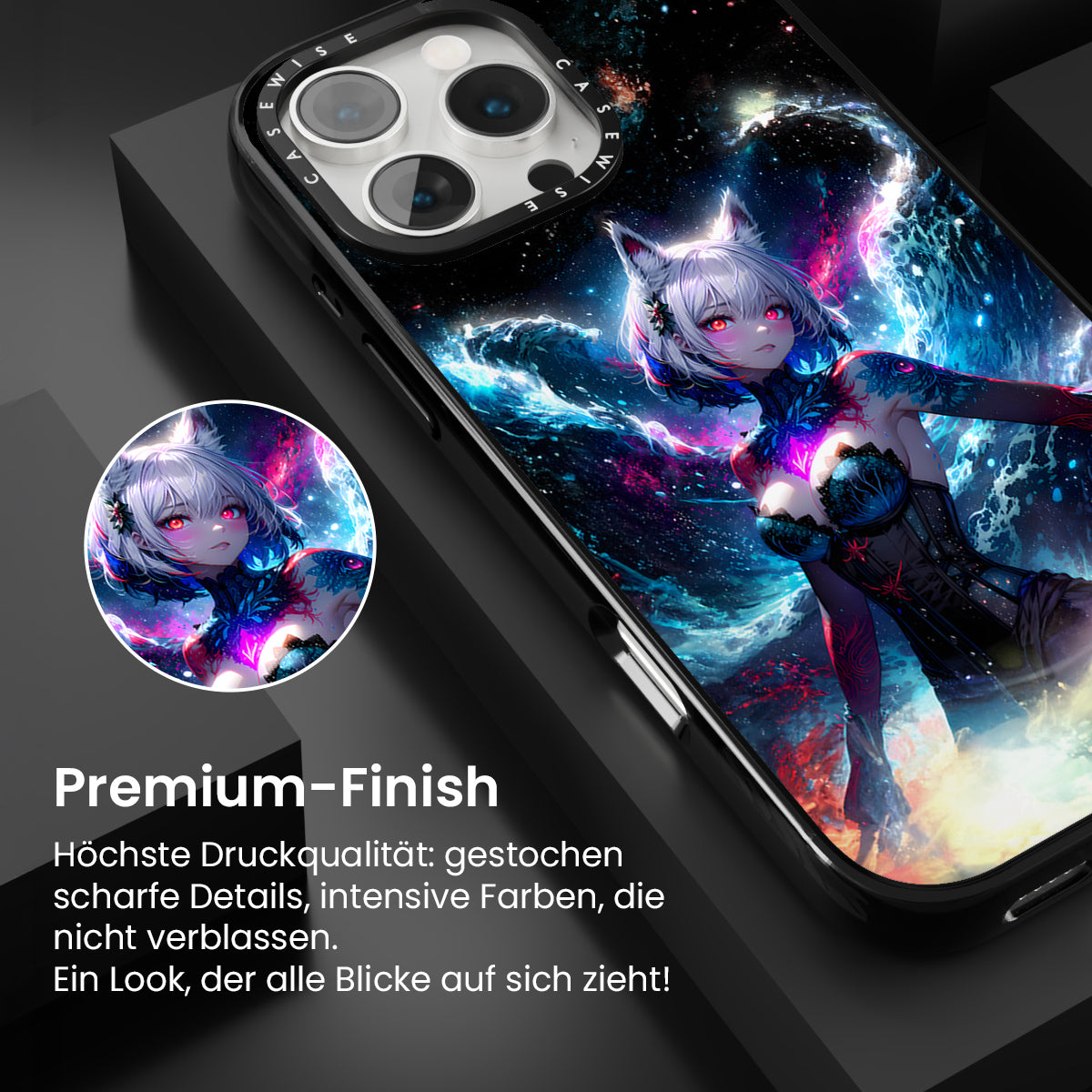 CASEWISE CASEWISE

Premium-Finish

Höchste Druckqualität: gestochen scharfe Details, intensive Farben, die nicht verblassen.
Ein Look, der alle Blicke auf sich zieht!