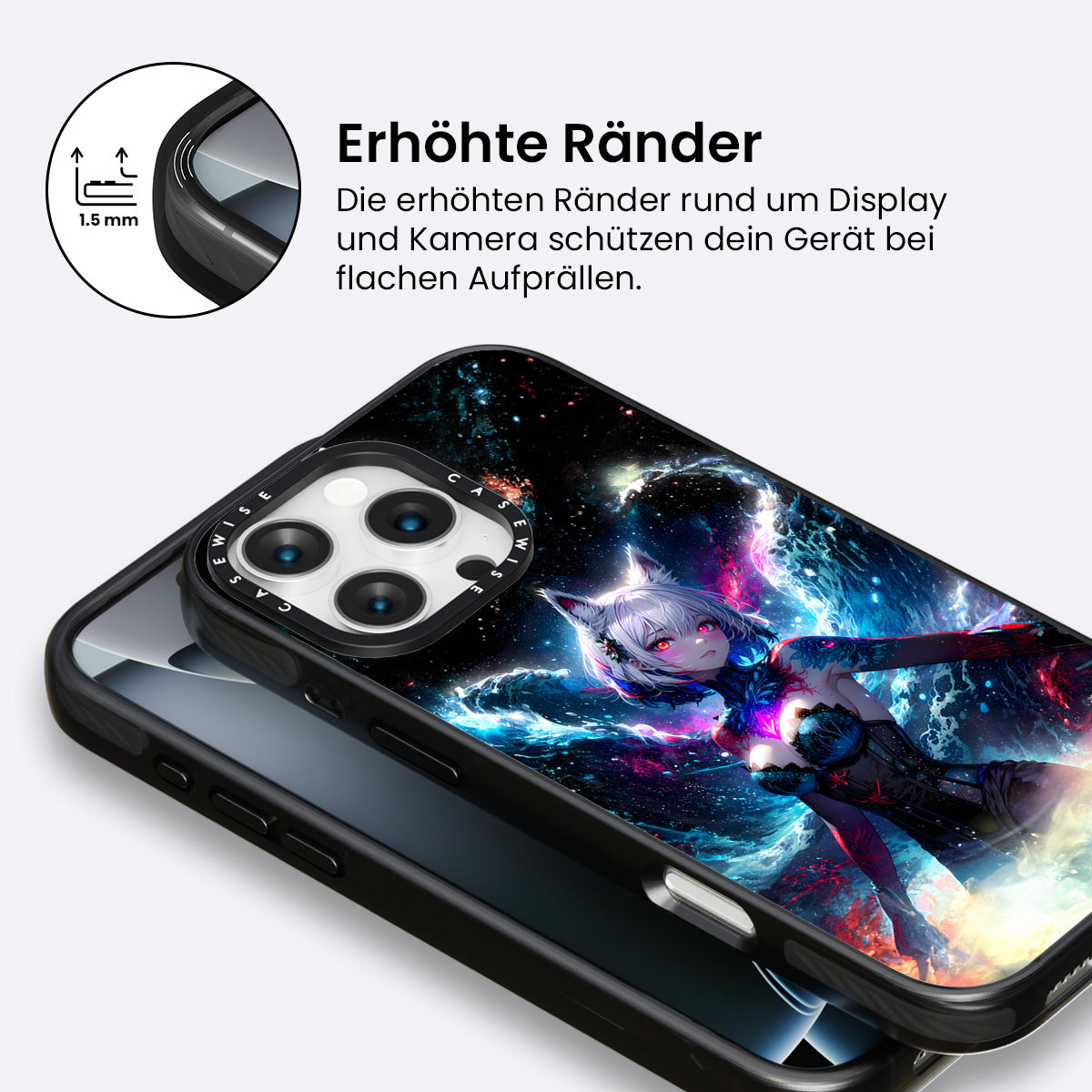 1.5 mm

Erhöhte Ränder

Die erhöhten Ränder rund um Display und Kamera schützen dein Gerät bei flachen Aufprällen.

CASEWISE CASEWISE