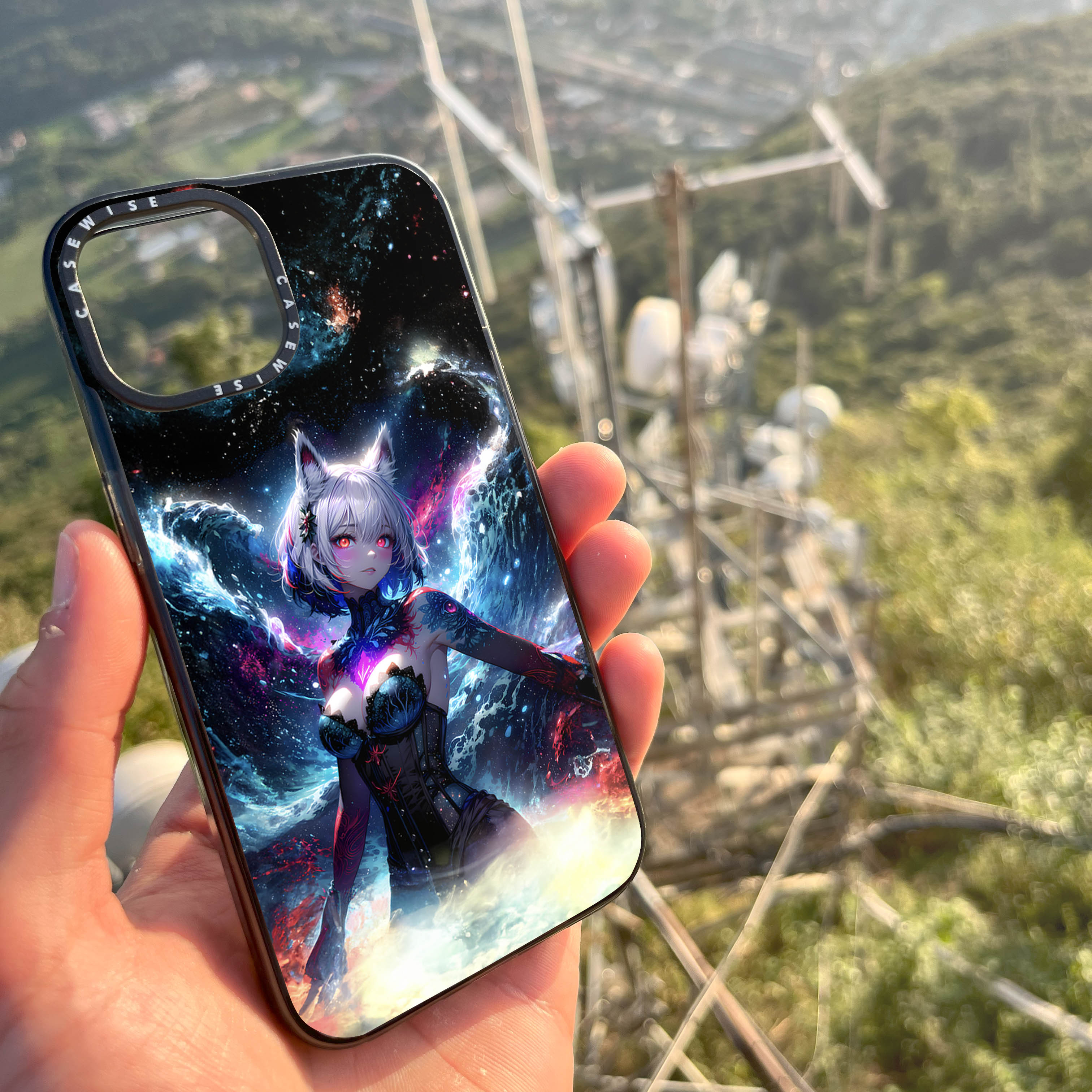 CASEWISE CASEWISE