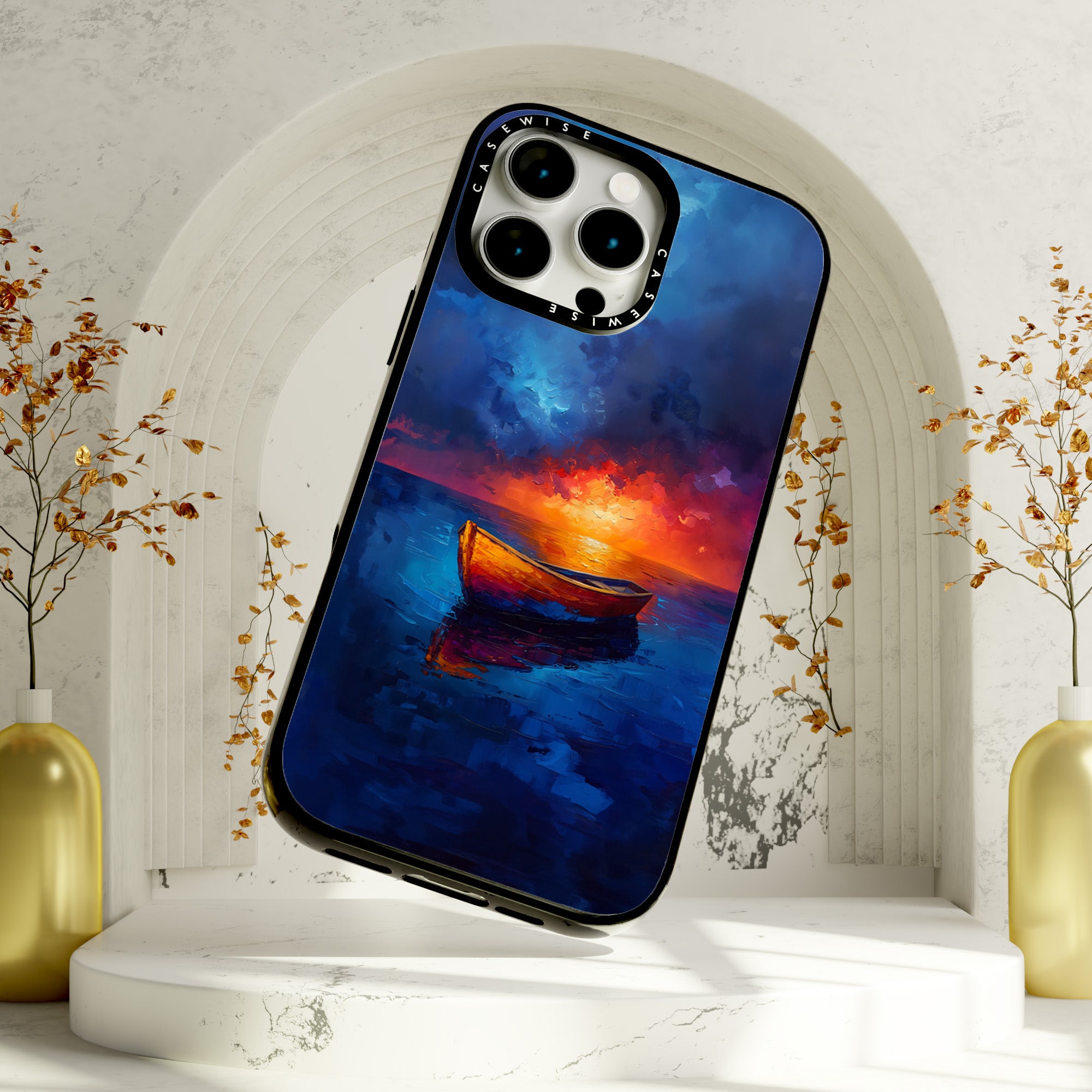 CASEWISE
CASEWISE