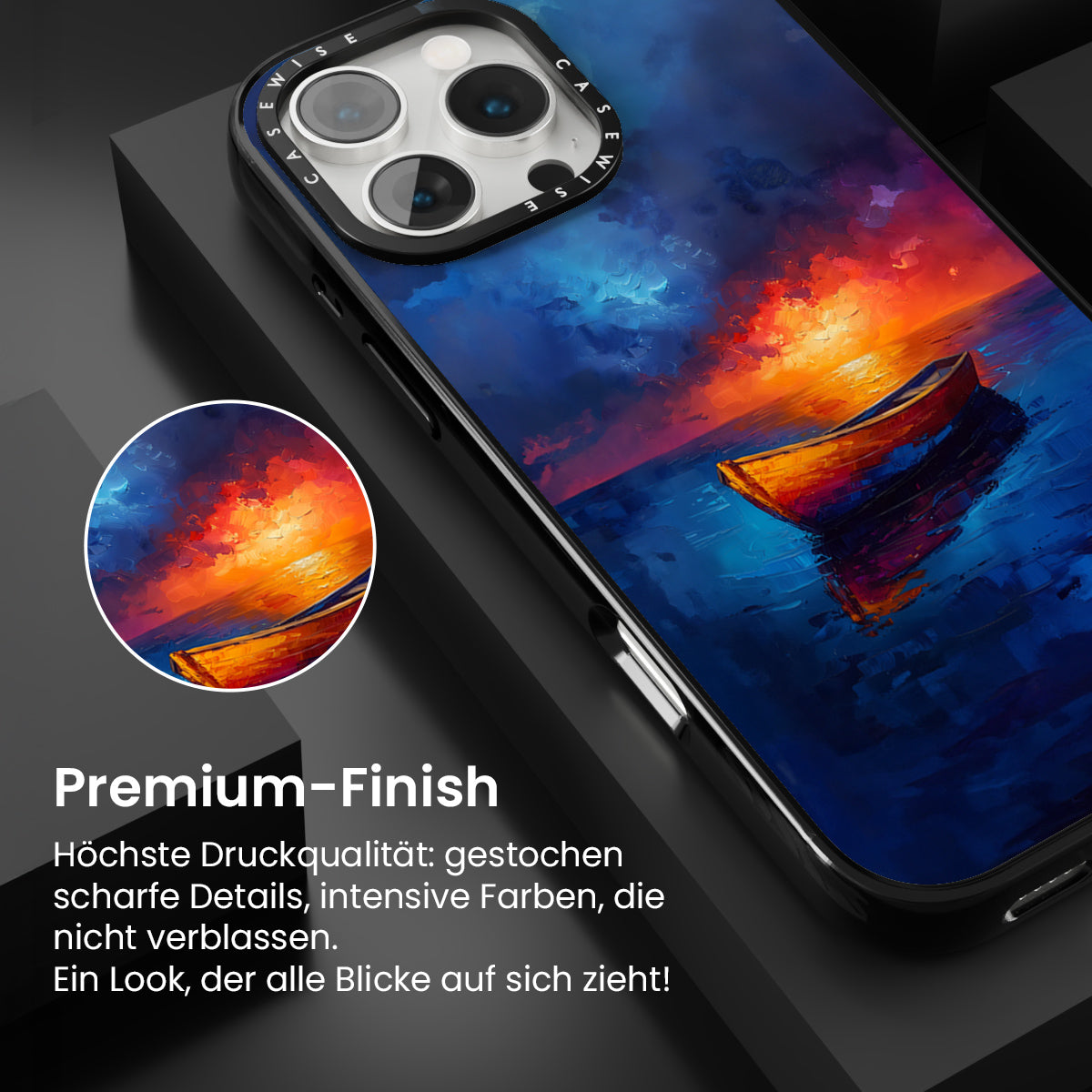 CASEWISE CASEWISE

Premium-Finish

Höchste Druckqualität: gestochen scharfe Details, intensive Farben, die nicht verblassen.
Ein Look, der alle Blicke auf sich zieht!