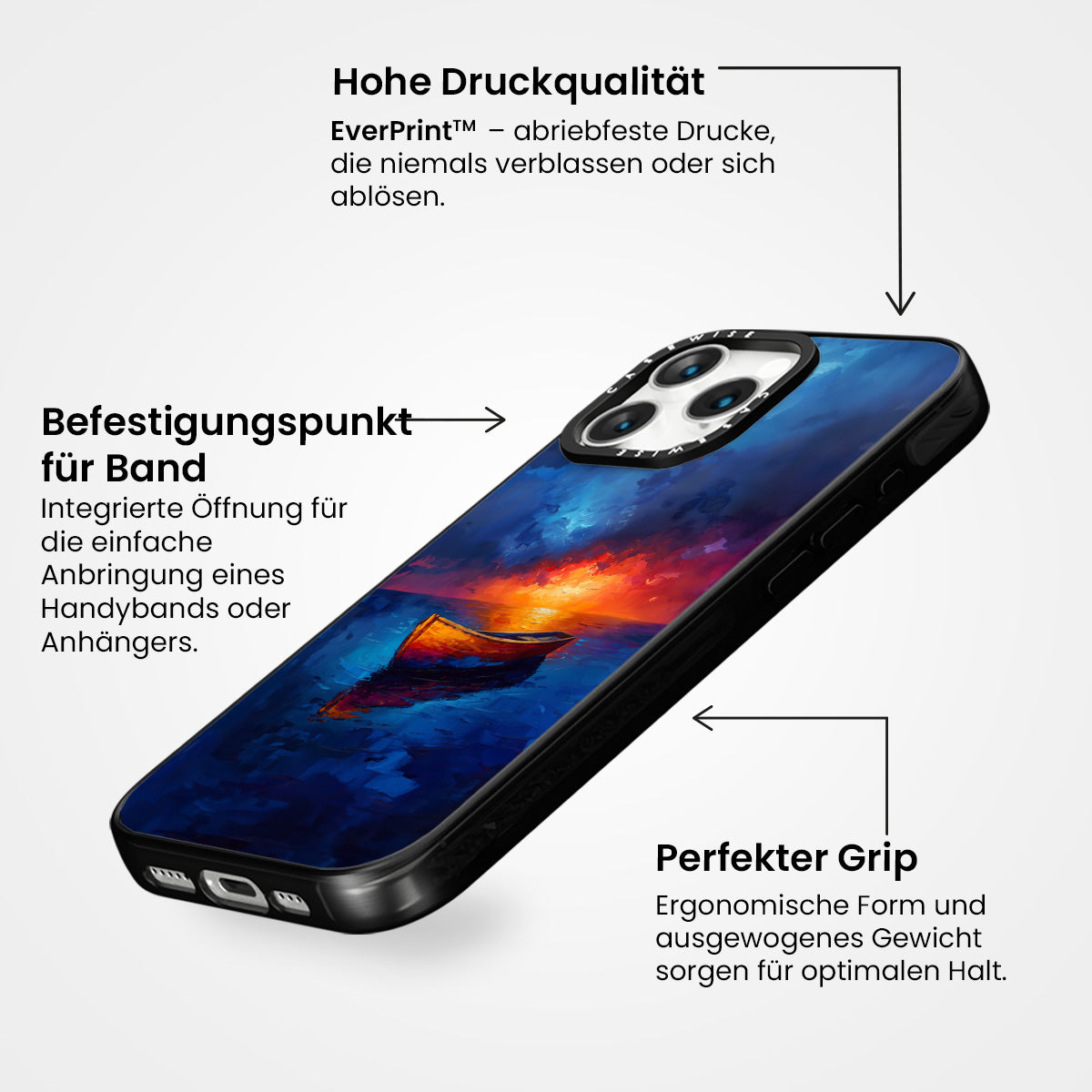 Hohe Druckqualität

EverPrint™ – abriebfeste Drucke, die niemals verblassen oder sich ablösen.

Befestigungspunkt für Band

Integrierte Öffnung für die einfache Anbringung eines Handybands oder Anhängers.

CASEWISE

CASEWISE

Perfekter Grip

Ergonomische Form und ausgewogenes Gewicht sorgen für optimalen Halt.