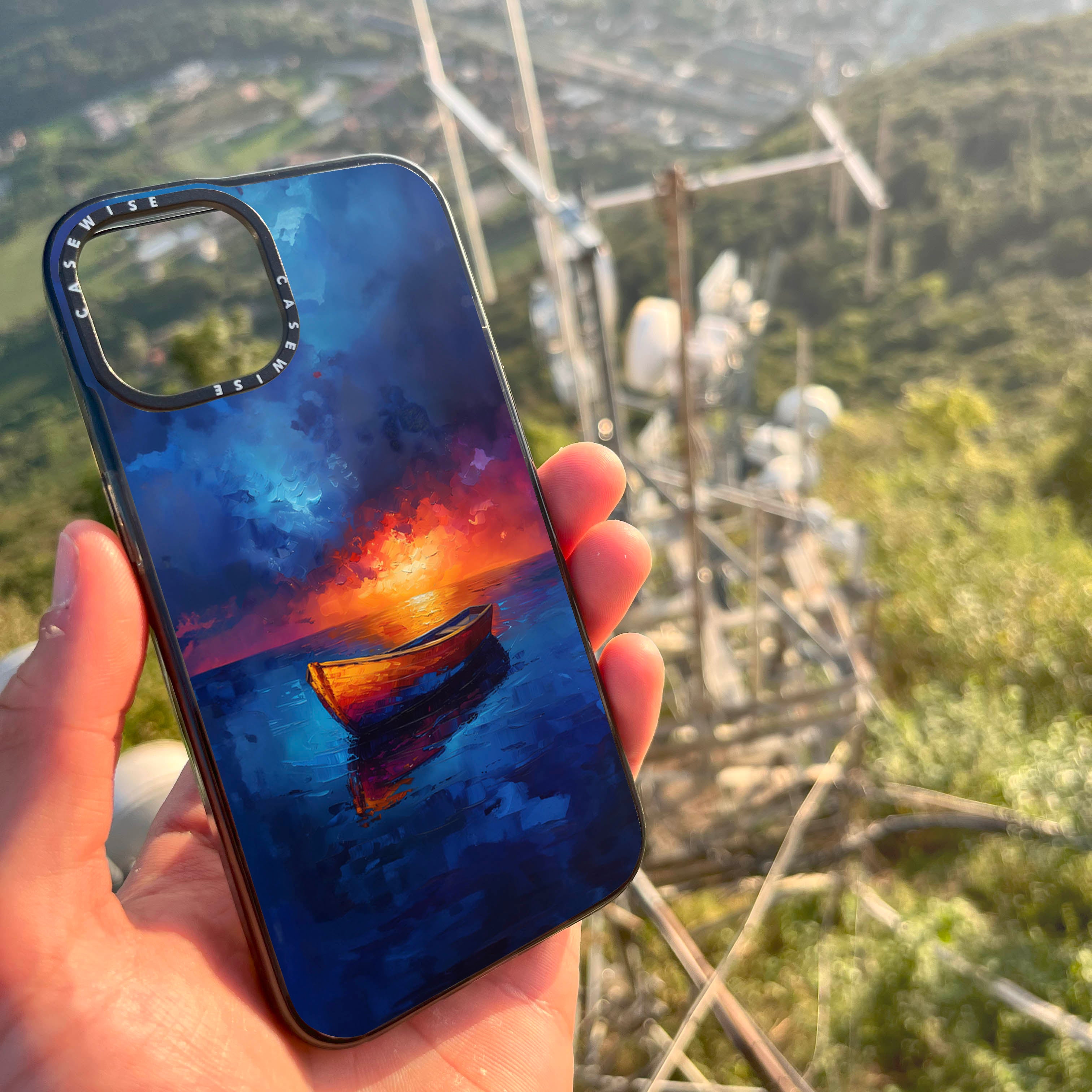 CASEWISE CASEWISE