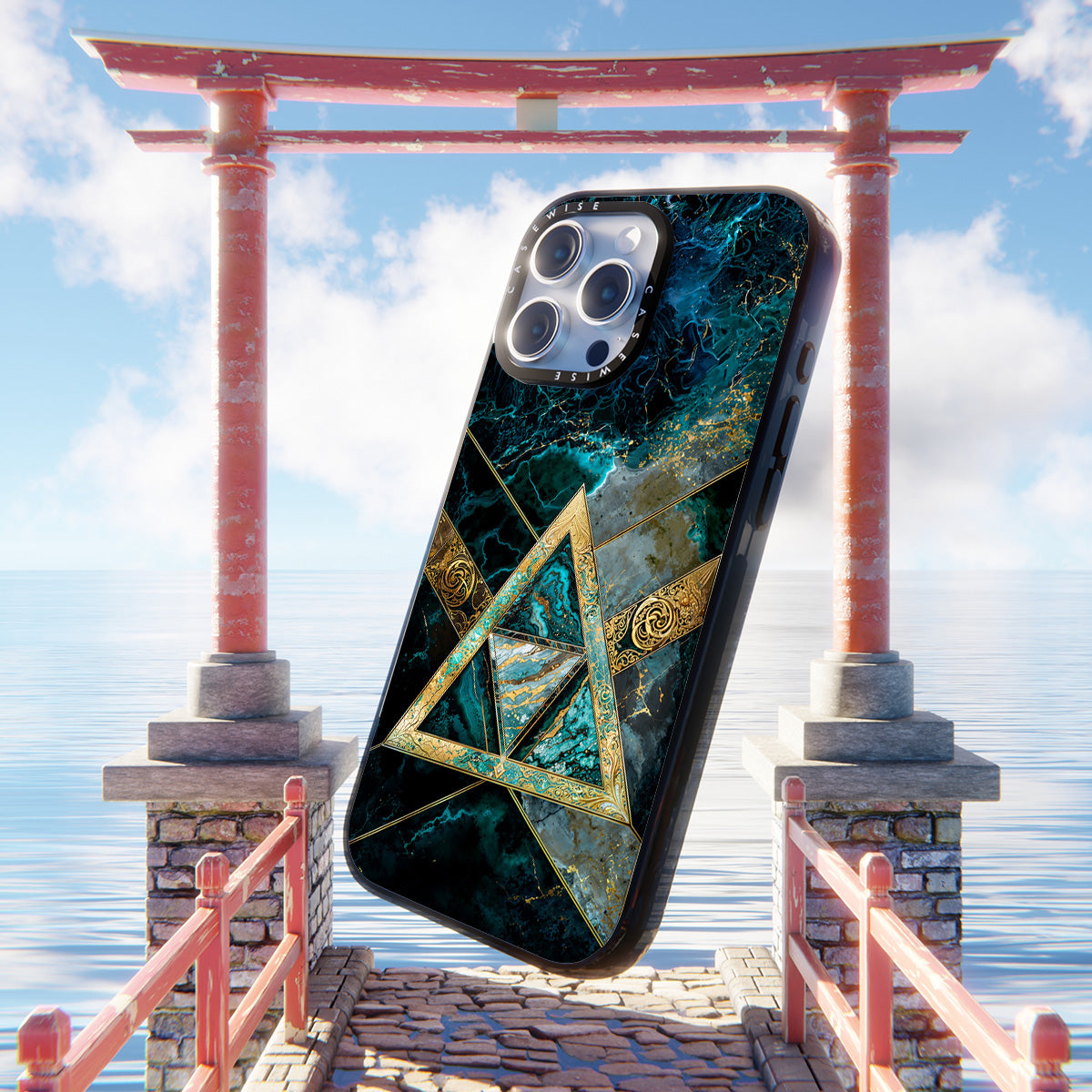 CASEWISE
CASEWISE