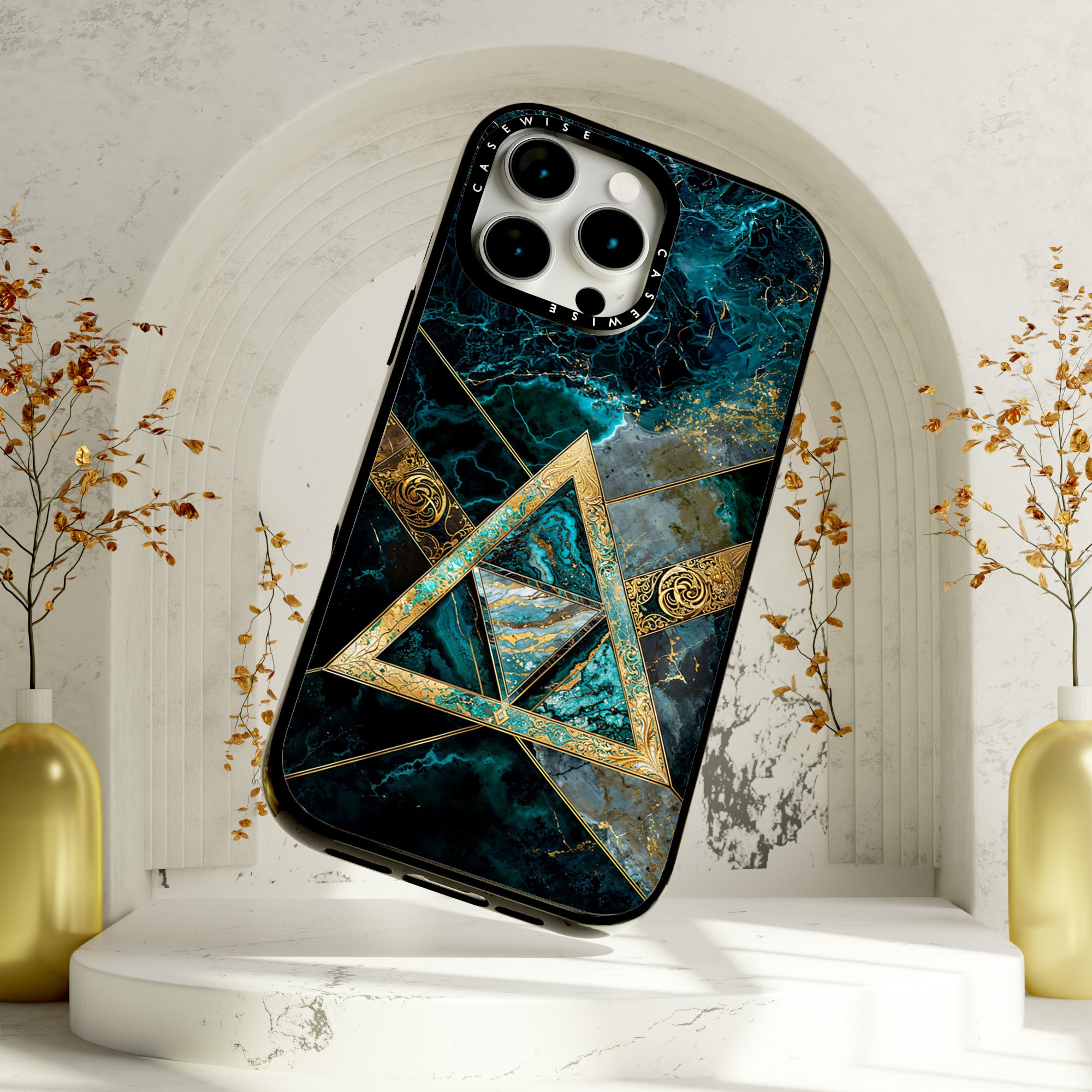 CASEWISE CASEWISE