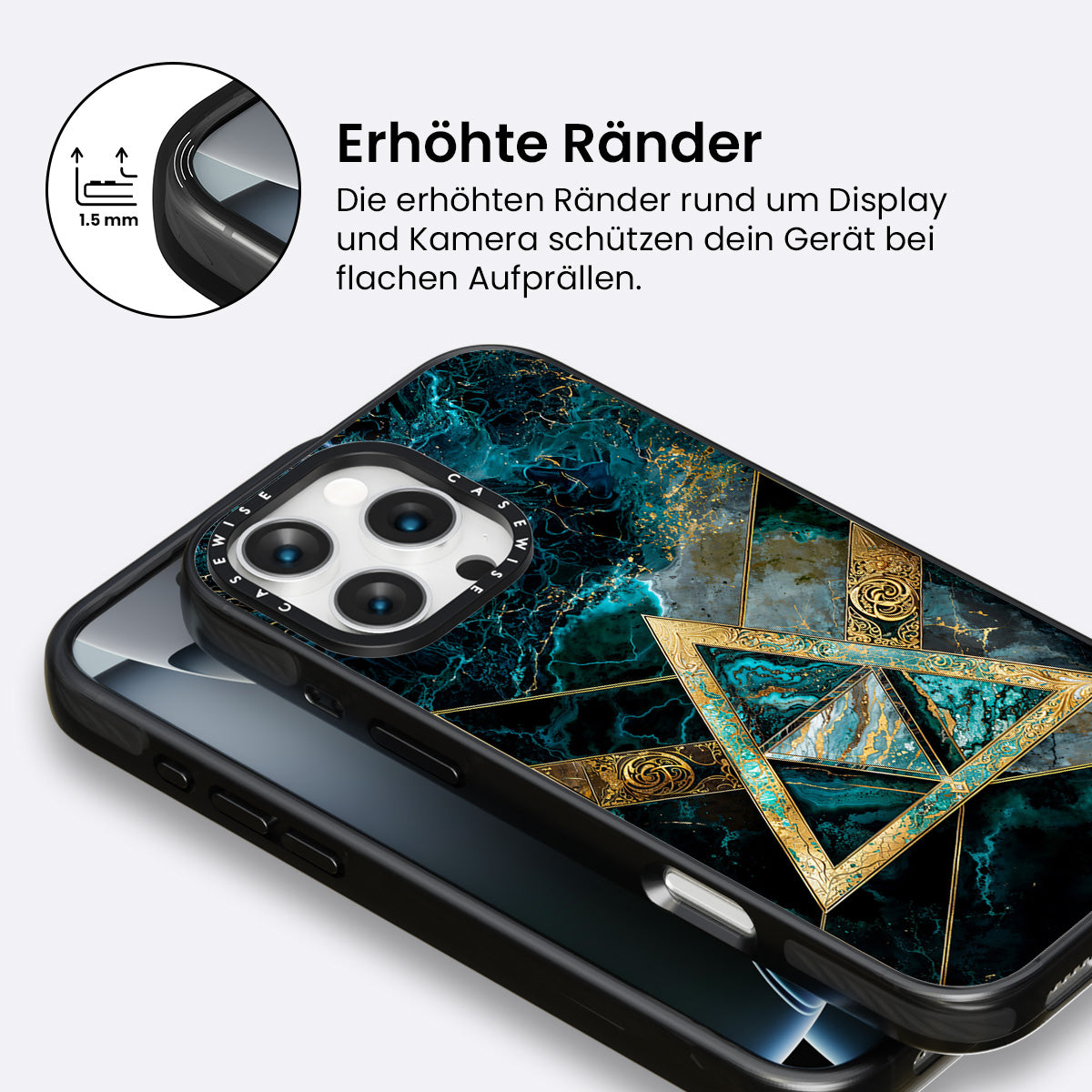 1.5 mm

Erhöhte Ränder

Die erhöhten Ränder rund um Display und Kamera schützen dein Gerät bei flachen Aufprällen.

CASEWISE CASEWISE