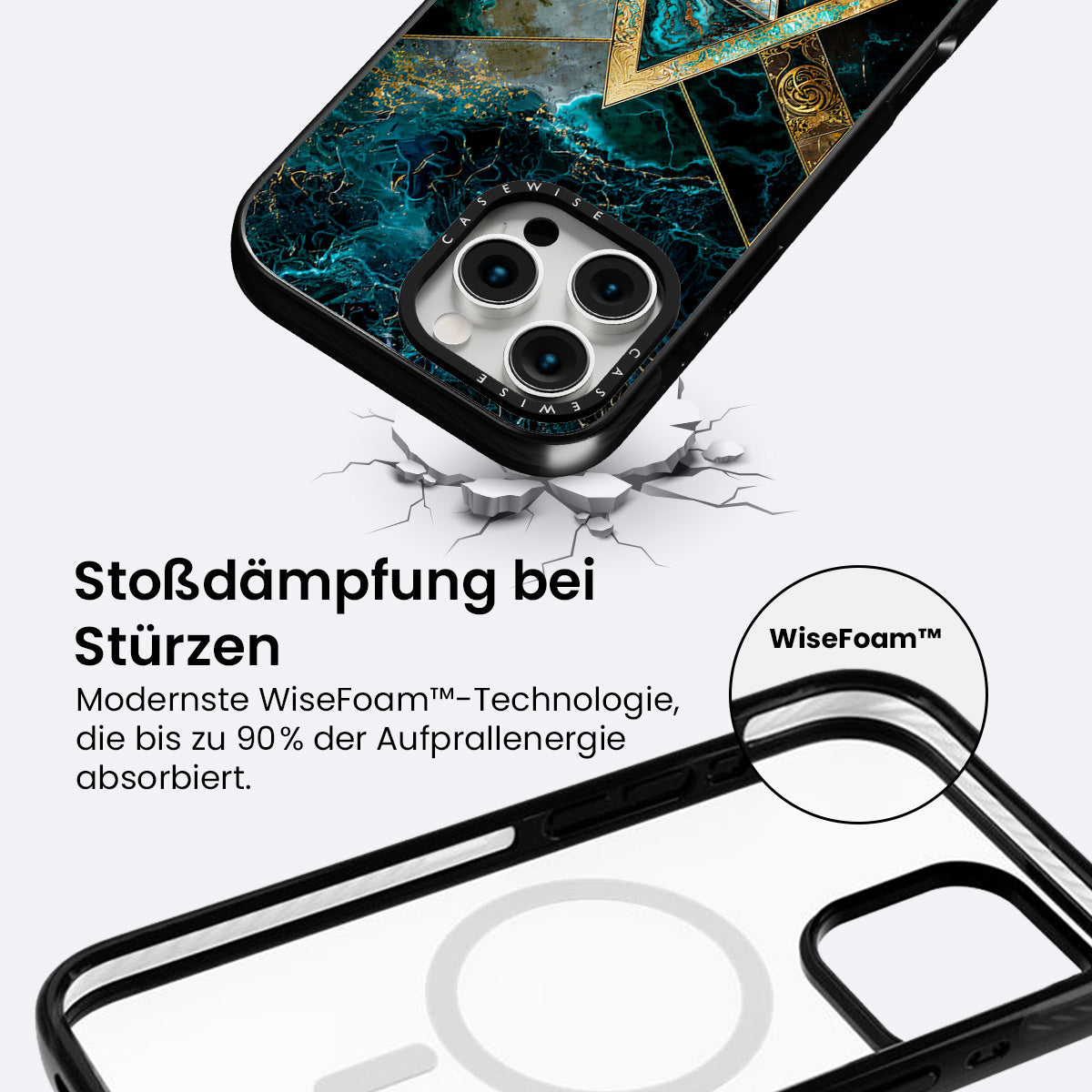 CASEWISE

CASEWISE

Stoßdämpfung bei Stürzen

Modernste WiseFoam™-Technologie, die bis zu 90% der Aufprallenergie absorbiert.

WiseFoam™