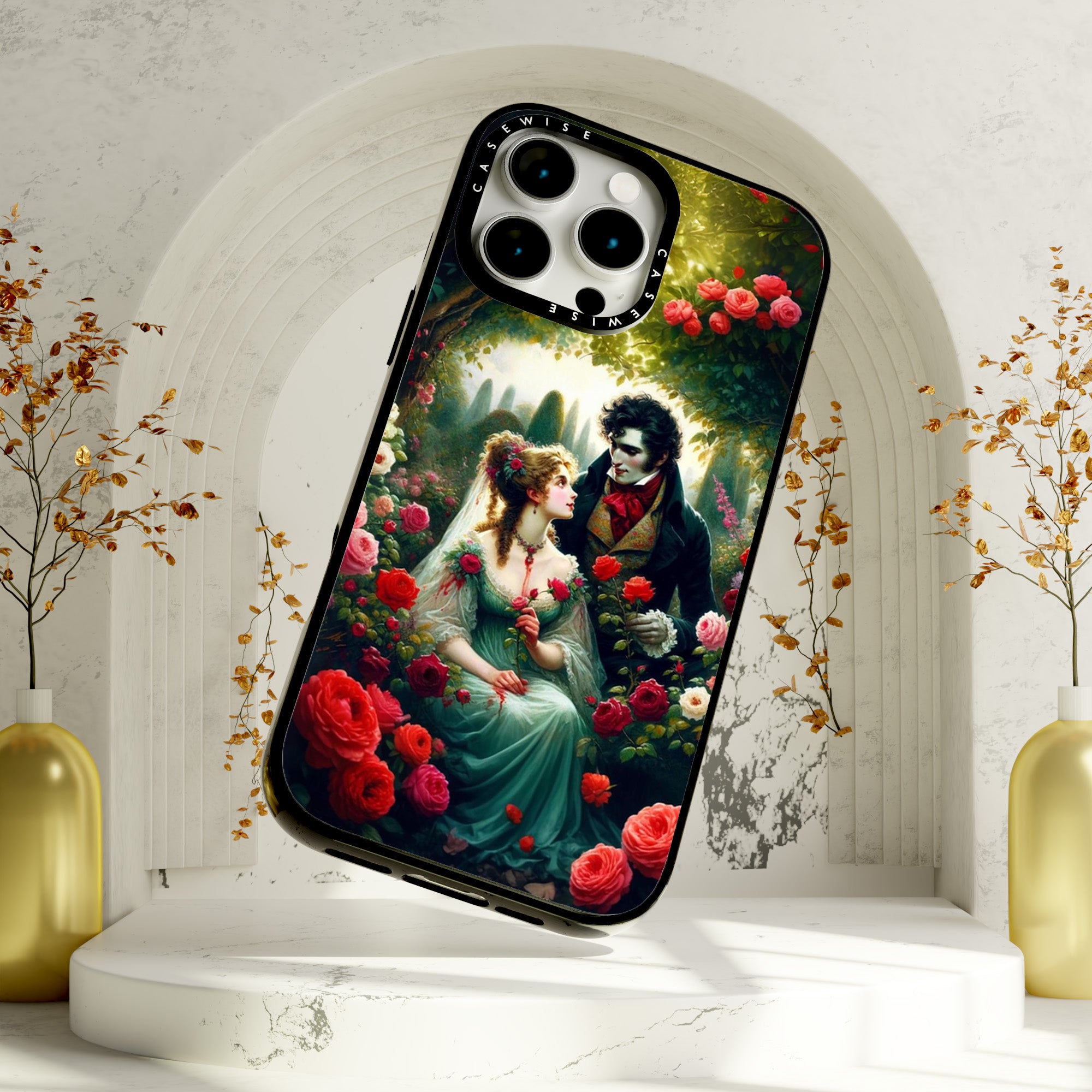 CASEWISE CASEWISE