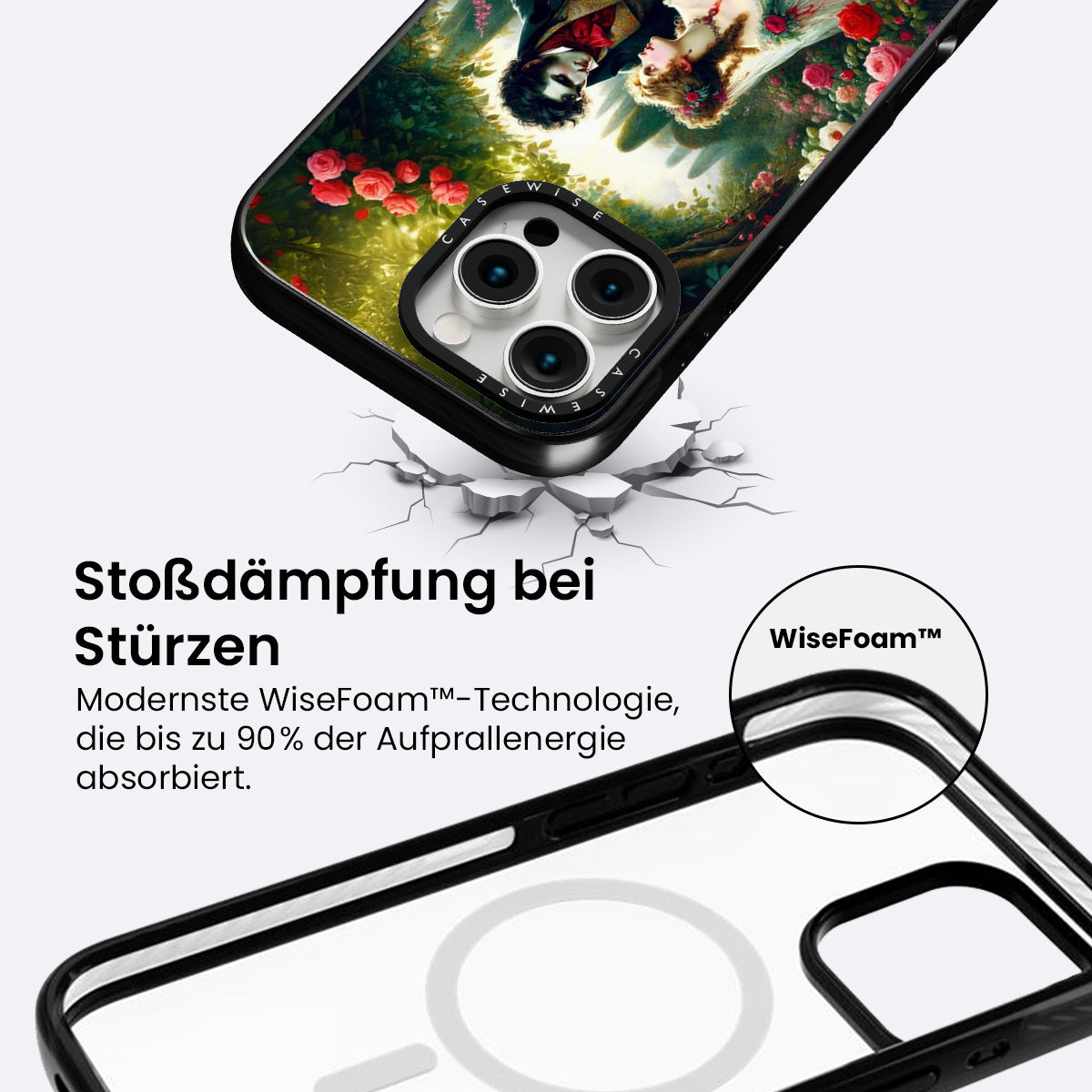 CASEWISE

CASEWISE

Stoßdämpfung bei Stürzen

Modernste WiseFoam™-Technologie, die bis zu 90% der Aufprallenergie absorbiert.

WiseFoam™