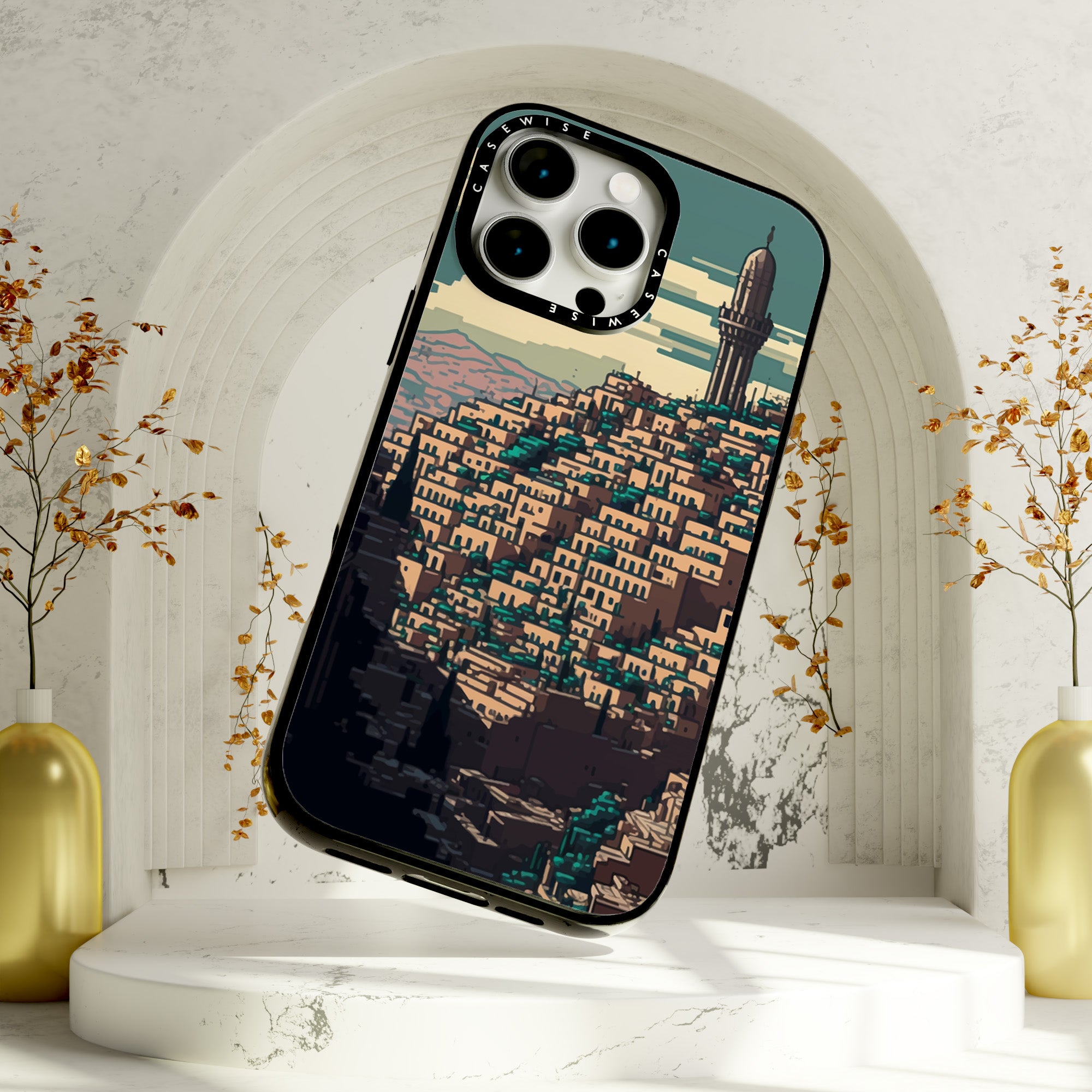 CASEWISE CASEWISE