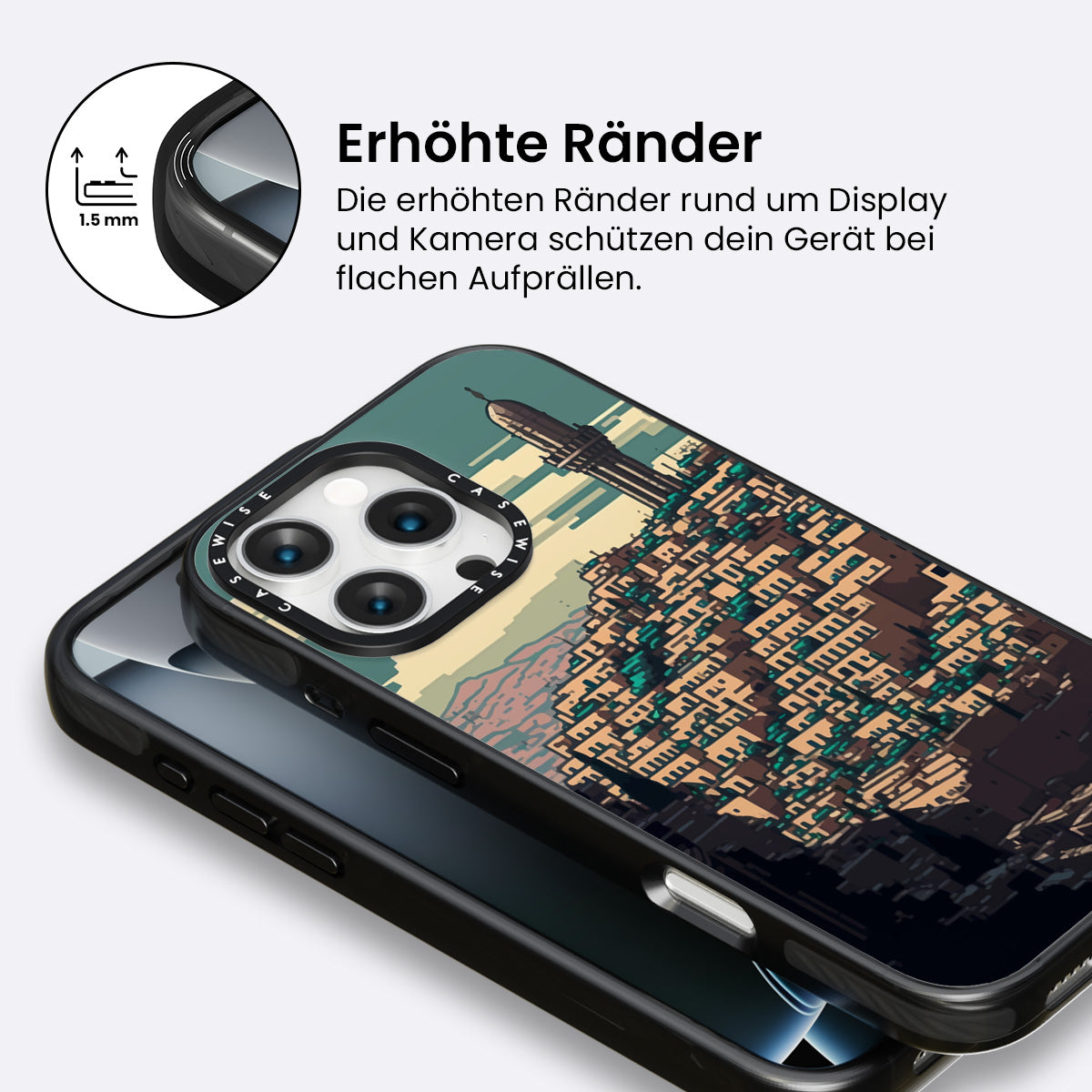 1.5 mm

Erhöhte Ränder

Die erhöhten Ränder rund um Display und Kamera schützen dein Gerät bei flachen Aufprällen.

CASEWISE CASEWISE