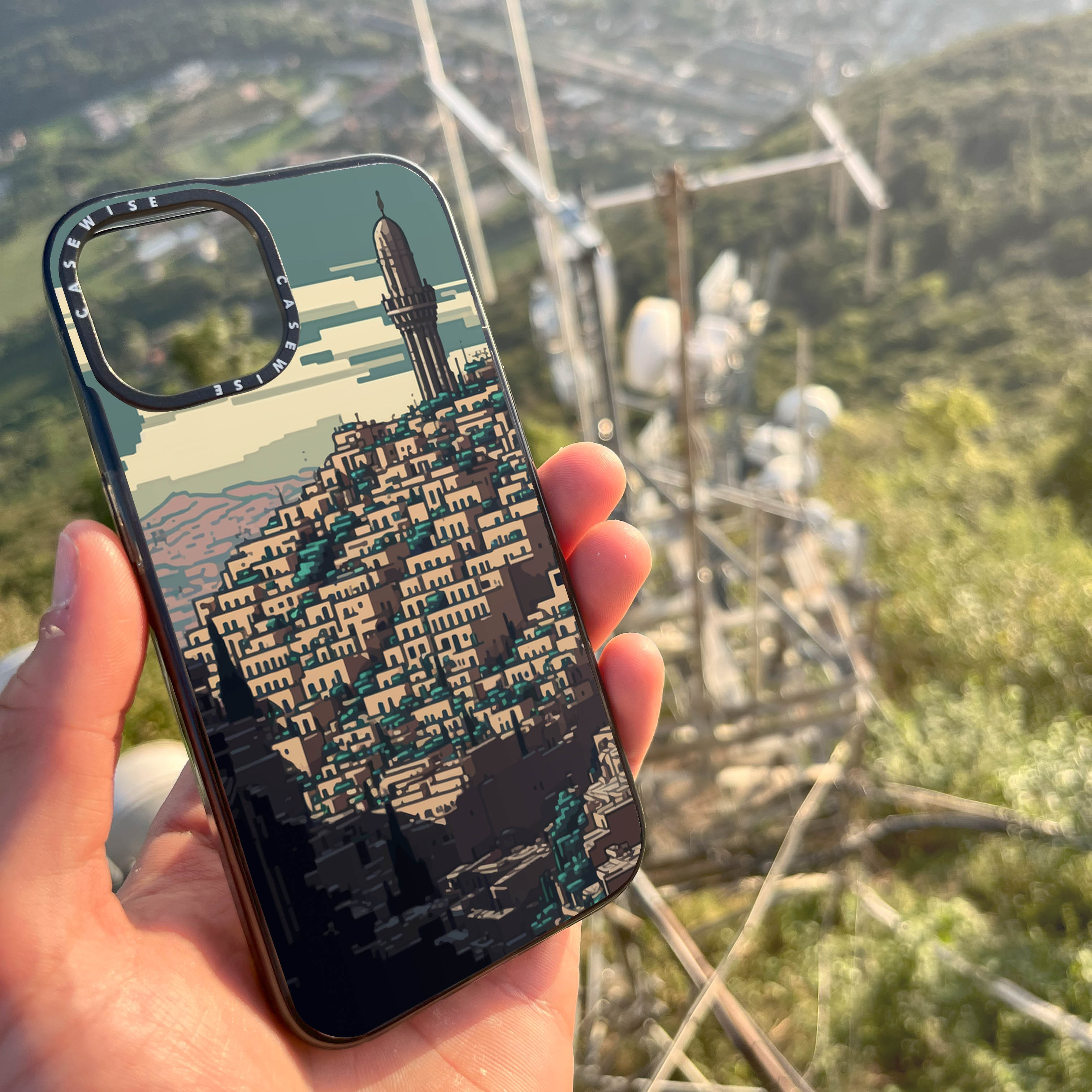 CASEWISE CASEWISE