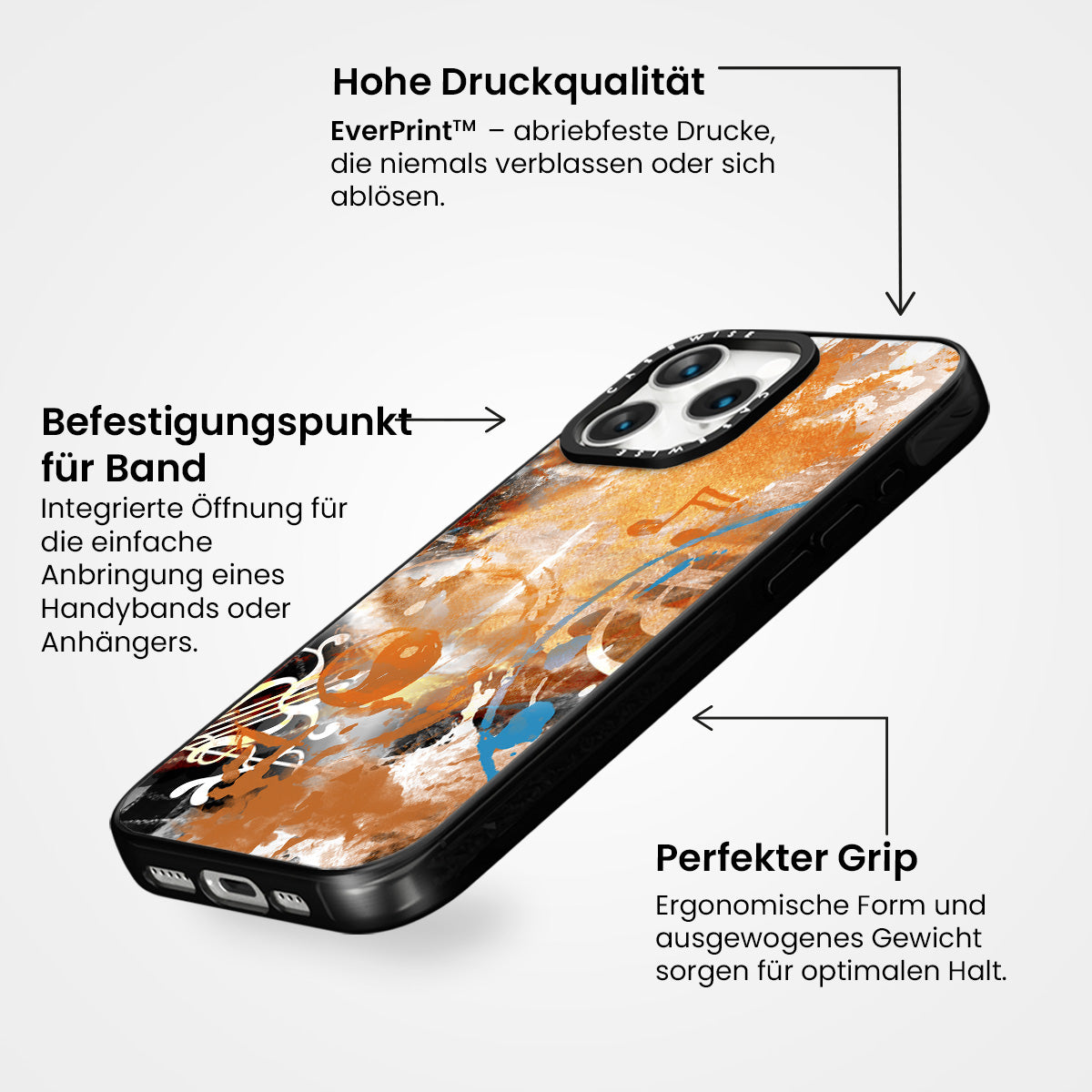 Hohe Druckqualität

EverPrint™ – abriebfeste Drucke, die niemals verblassen oder sich ablösen.

Befestigungspunkt für Band

Integrierte Öffnung für die einfache Anbringung eines Handybands oder Anhängers.

CASEWISE CASEWISE

Perfekter Grip

Ergonomische Form und ausgewogenes Gewicht sorgen für optimalen Halt.