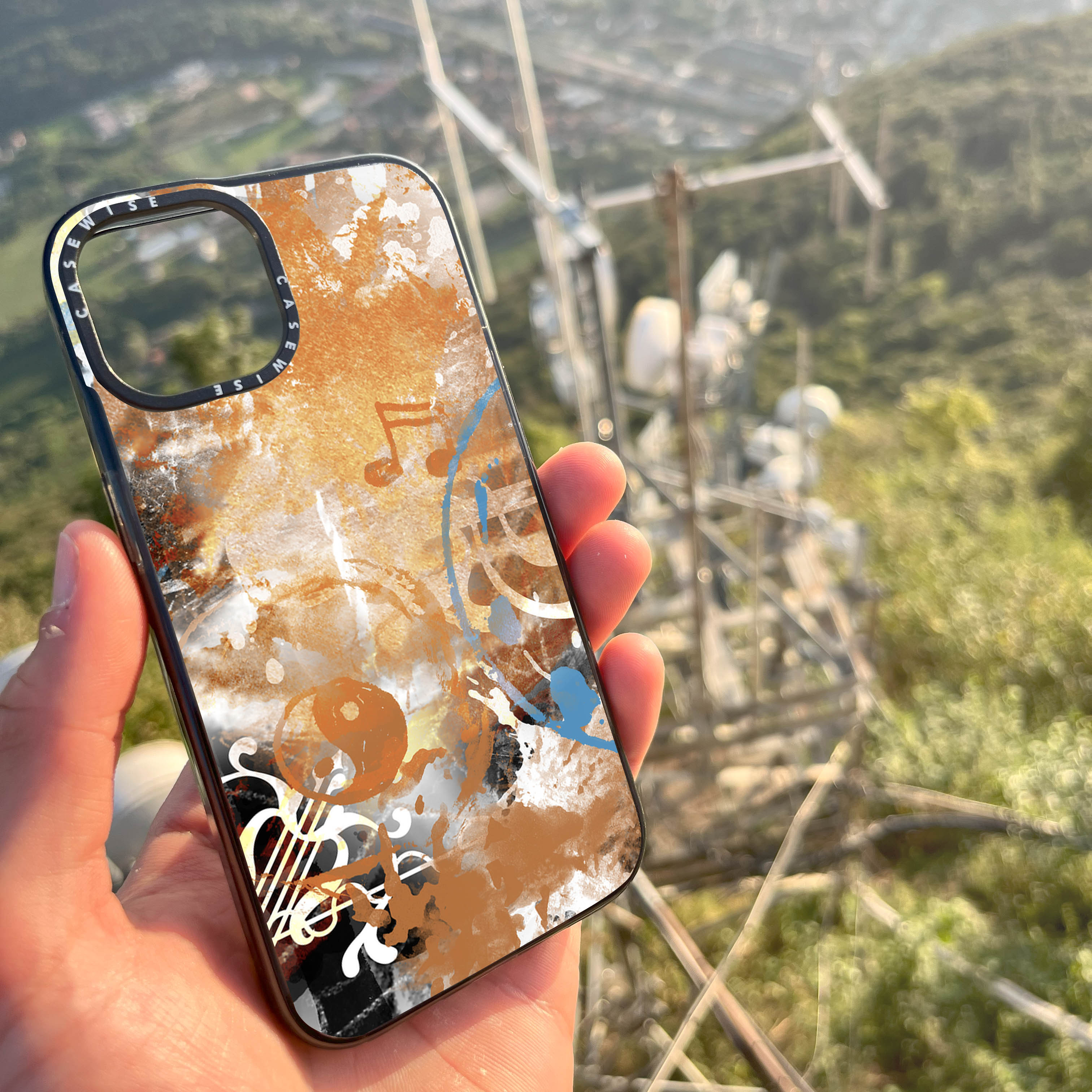 CASEWISE CASEWISE