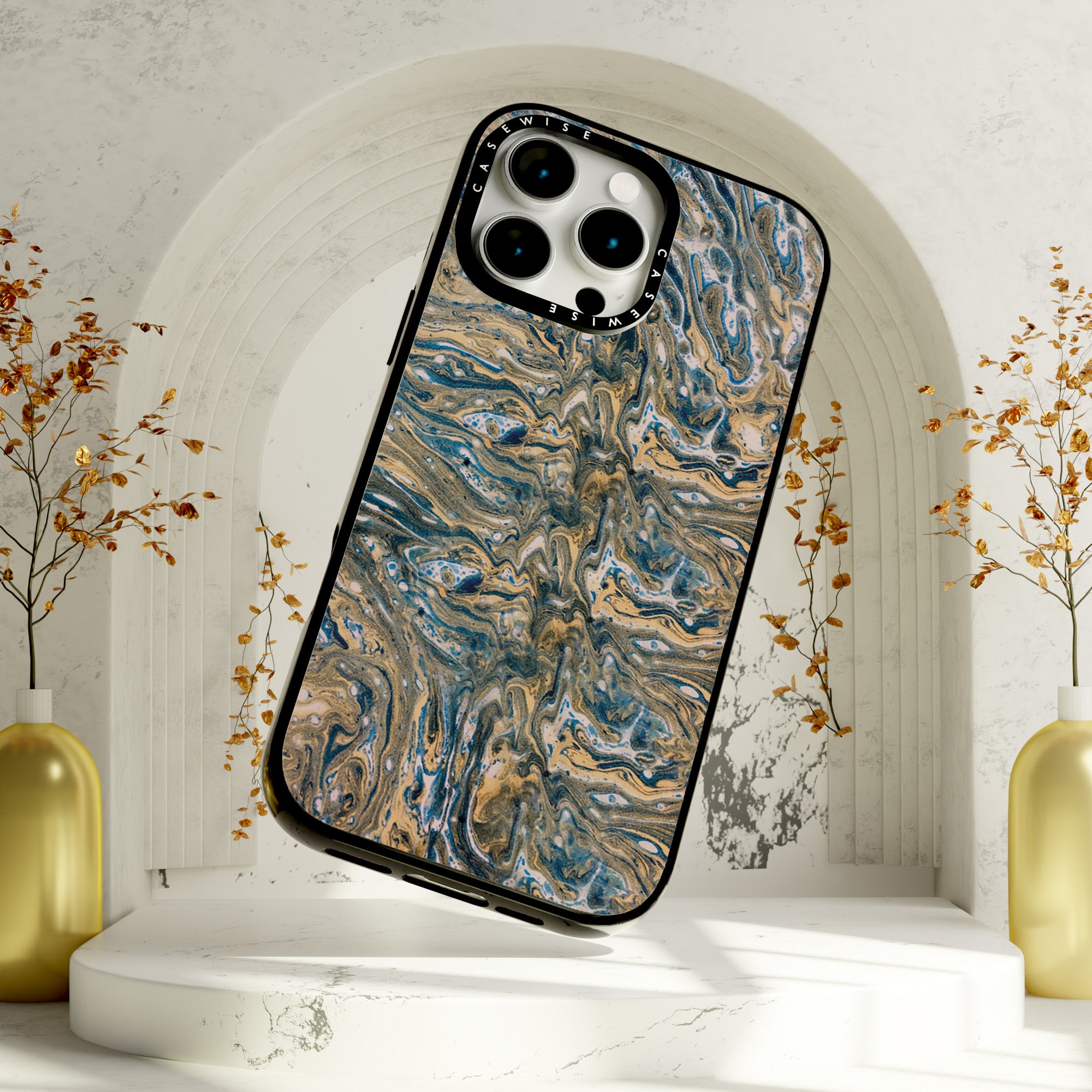 CASEWISE
CASEWISE