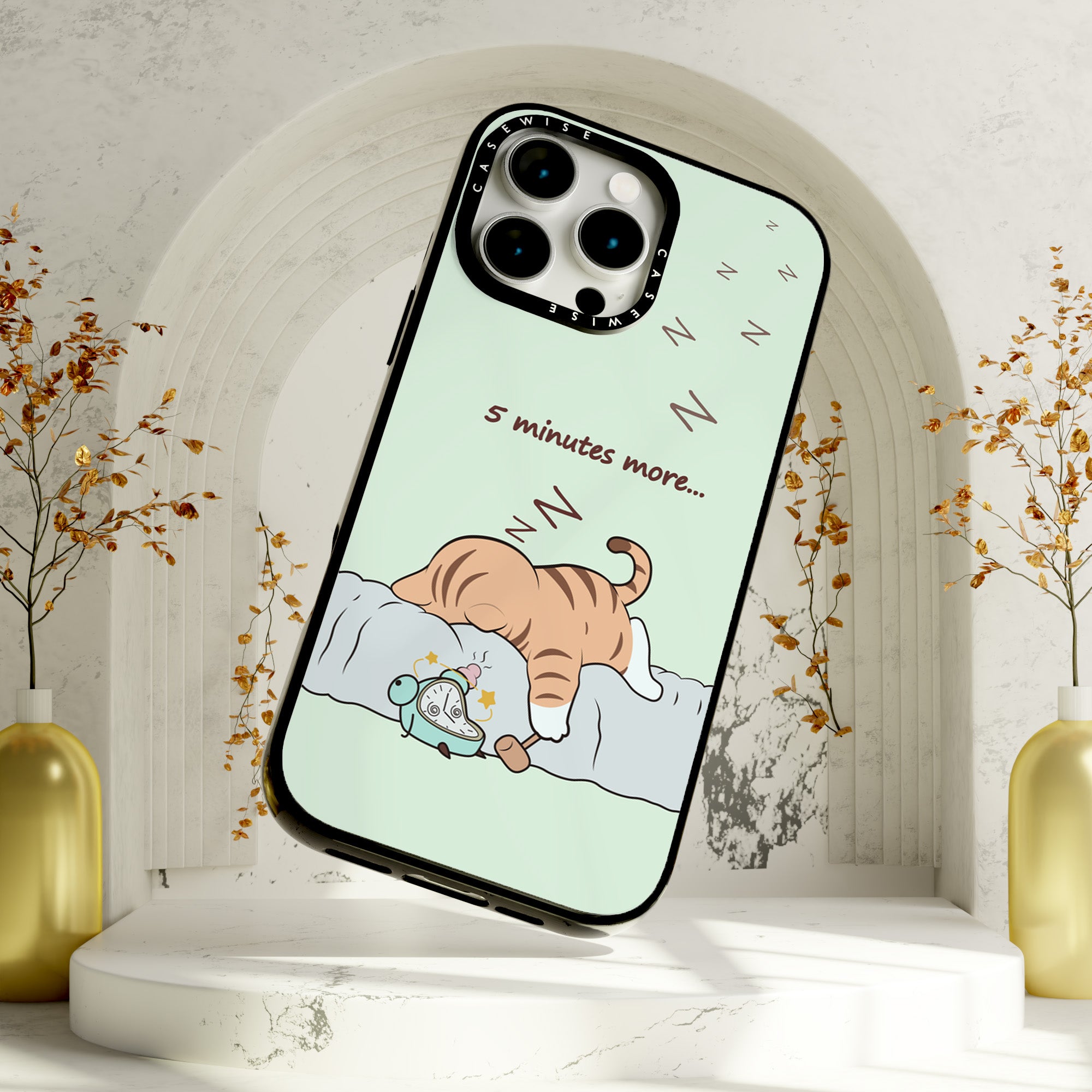 CASEWISE CASEWISE

Z Z Z

Z Z

Z

5 minutes more...

Z Z