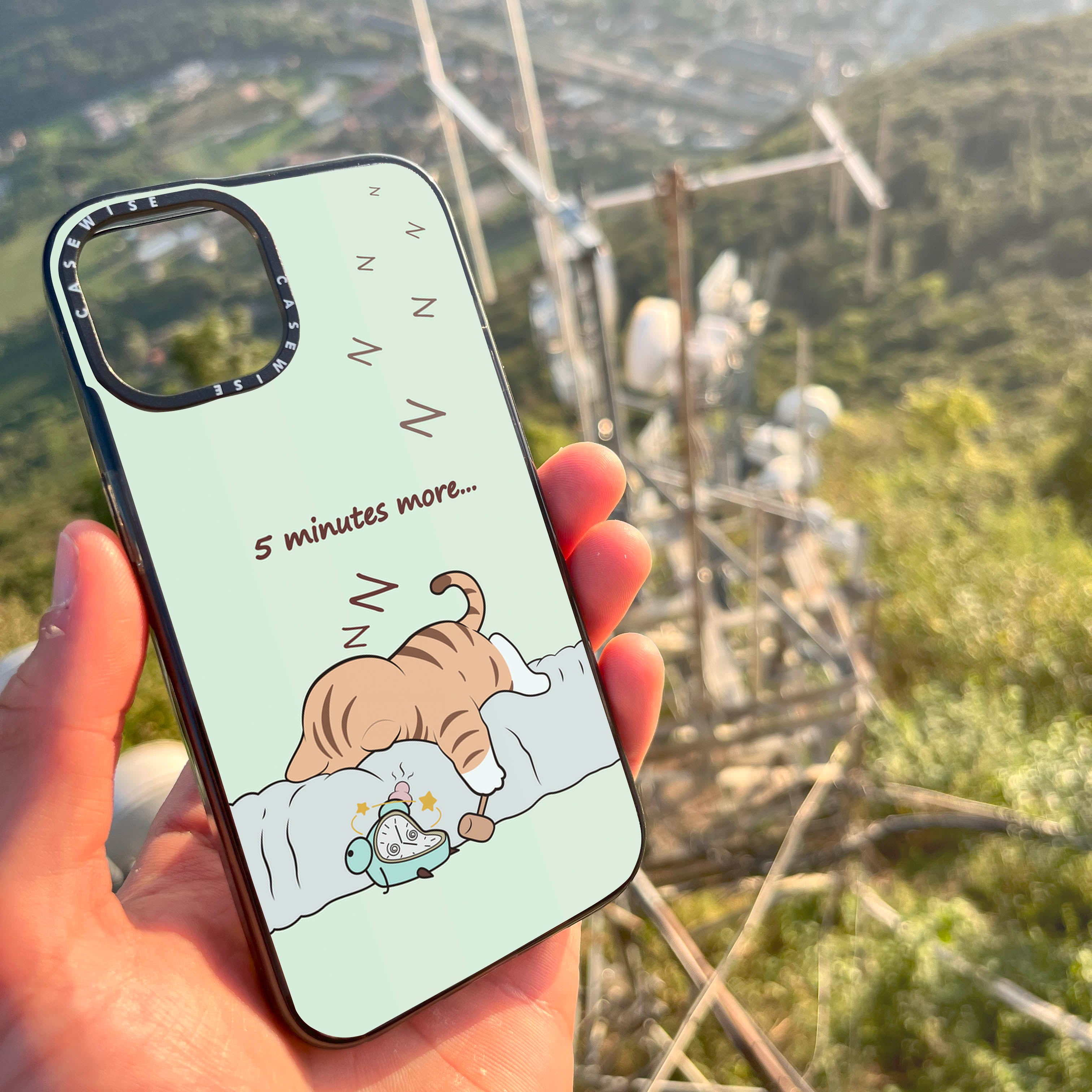 CASEWISE CASEWISE

Z Z Z Z Z Z

5 minutes more...

Z Z