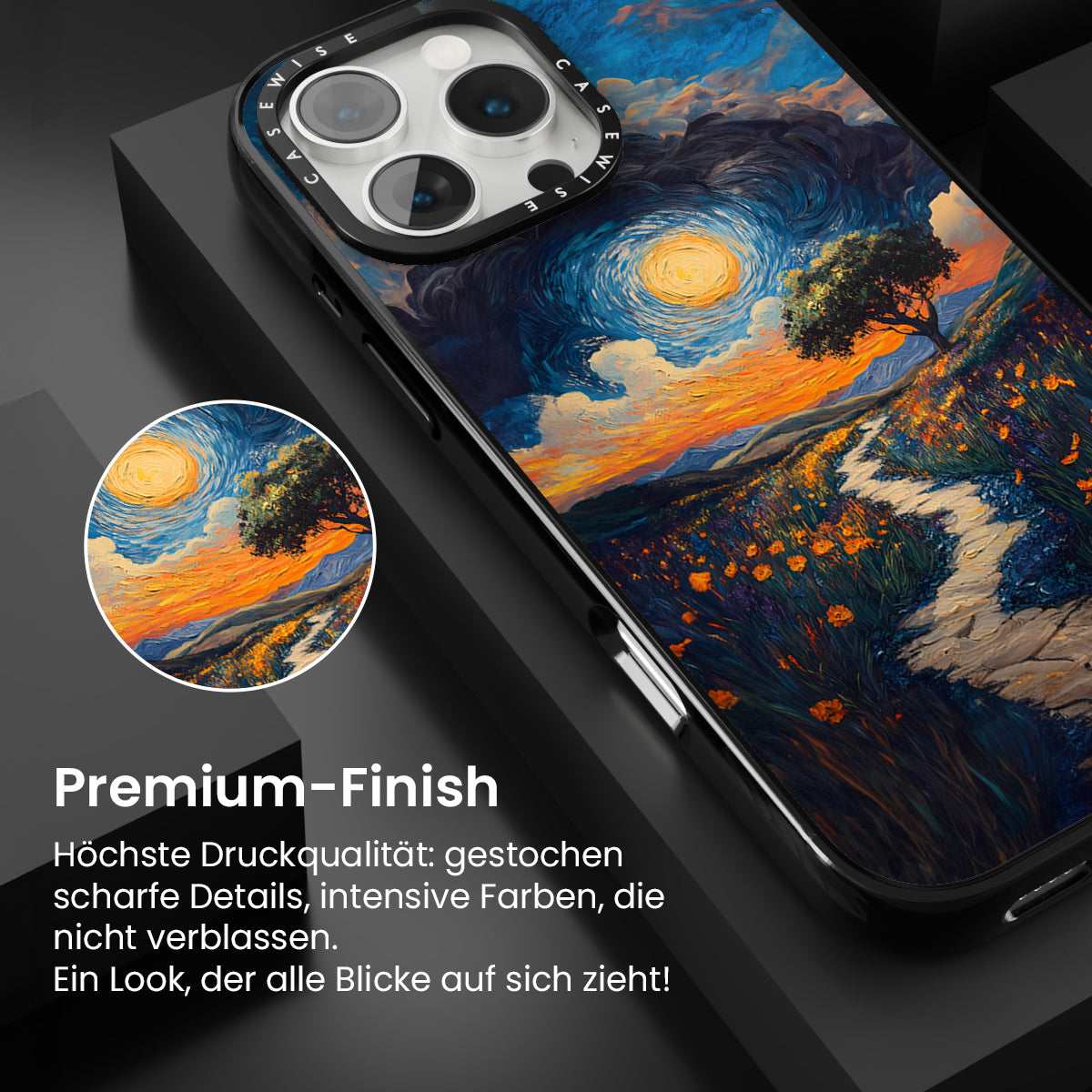 CASEWISE CASEWISE

Premium-Finish

Höchste Druckqualität: gestochen scharfe Details, intensive Farben, die nicht verblassen.
Ein Look, der alle Blicke auf sich zieht!