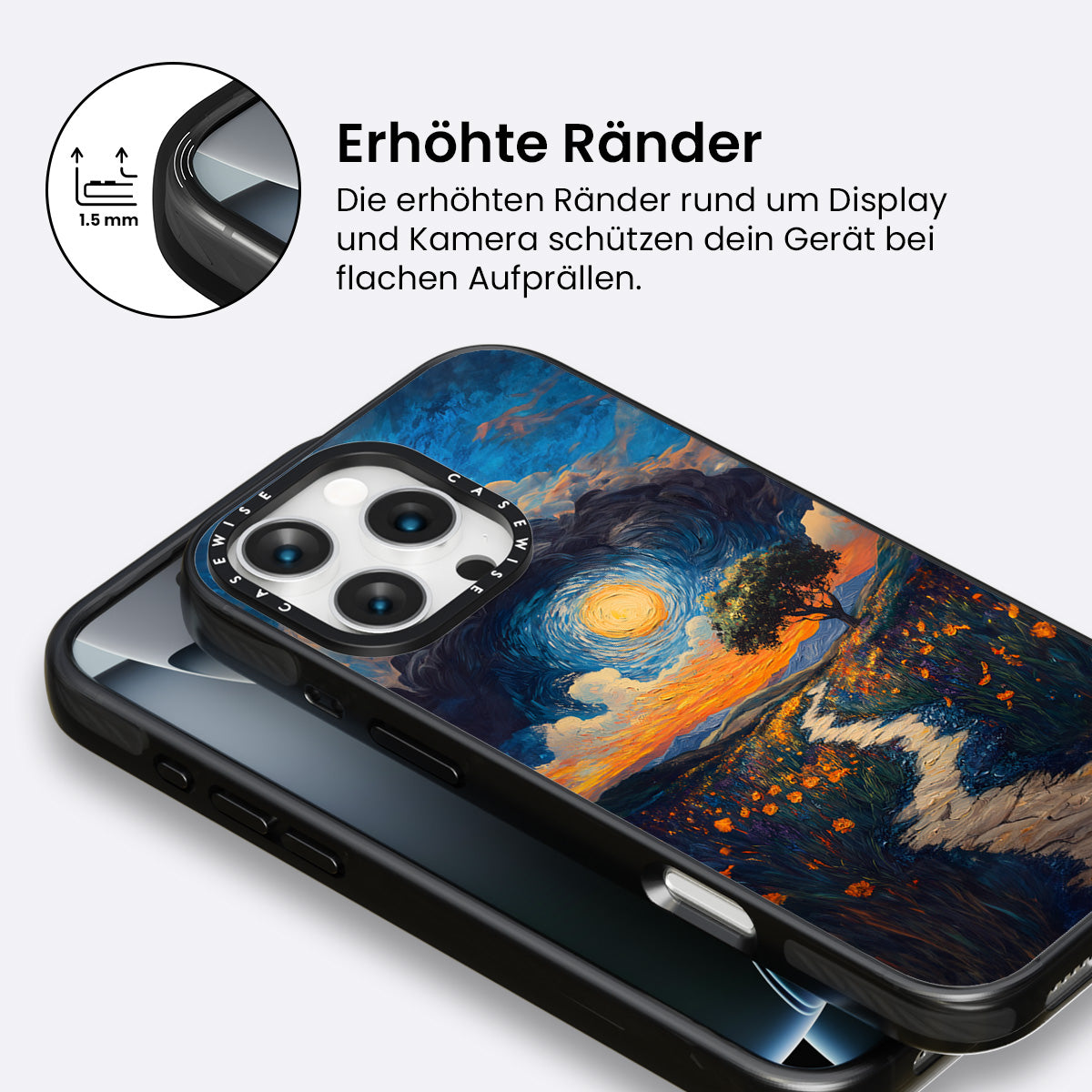 1.5 mm

Erhöhte Ränder

Die erhöhten Ränder rund um Display und Kamera schützen dein Gerät bei flachen Aufprällen.

CASEWISE CASEWISE