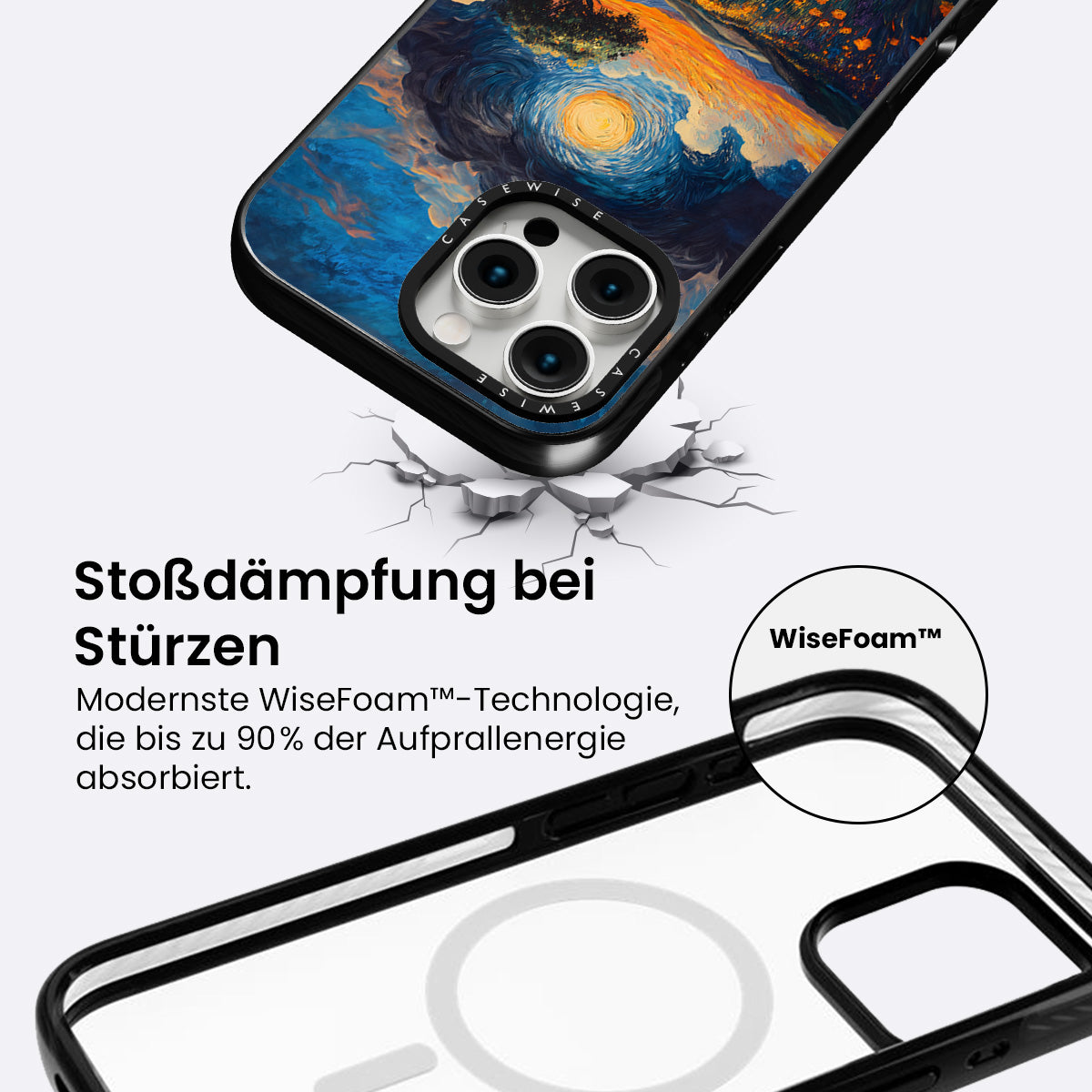 CASEWISE

CASEWISE

Stoßdämpfung bei Stürzen

Modernste WiseFoam™-Technologie, die bis zu 90% der Aufprallenergie absorbiert.

WiseFoam™