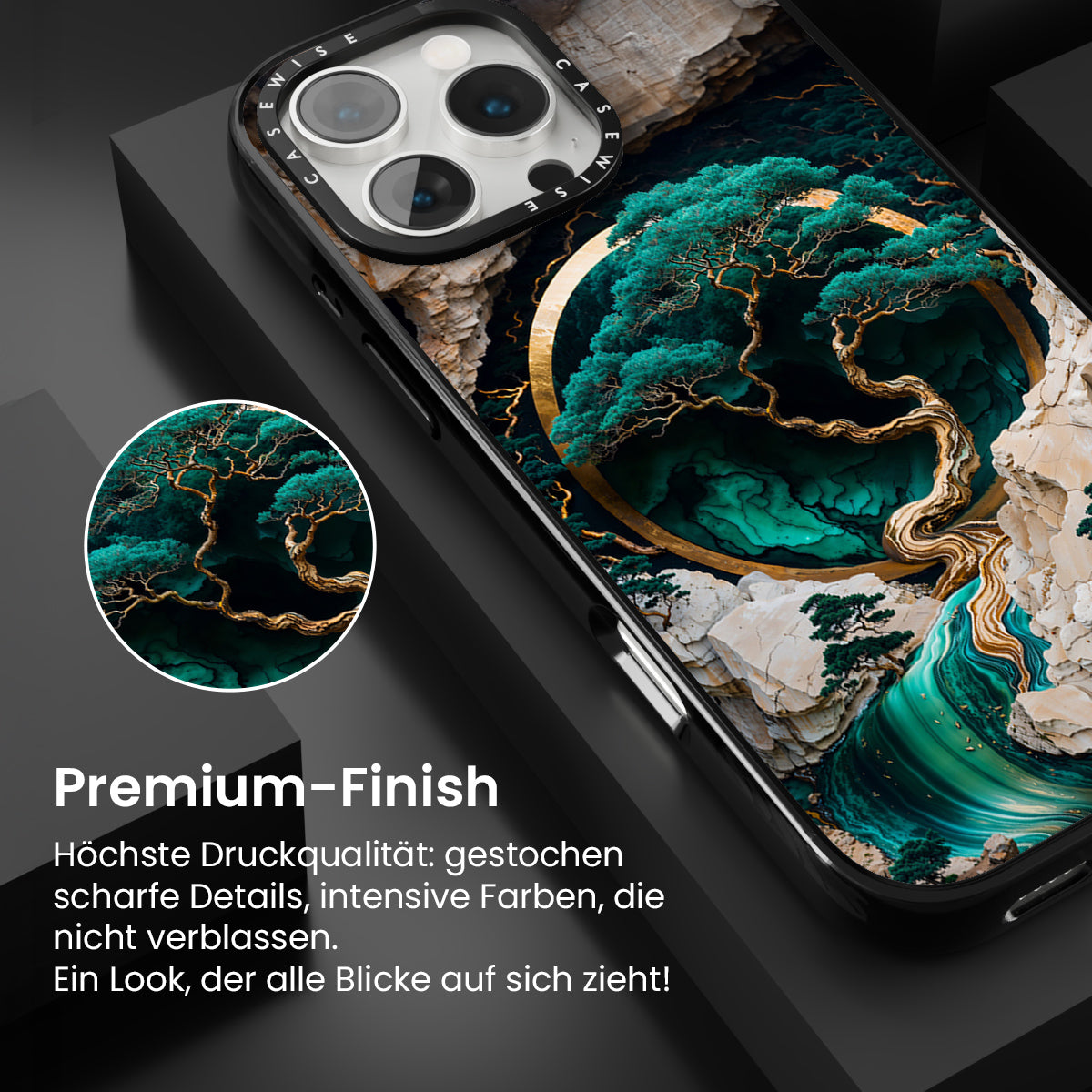 CASEWISE CASEWISE

Premium-Finish

Höchste Druckqualität: gestochen scharfe Details, intensive Farben, die nicht verblassen.
Ein Look, der alle Blicke auf sich zieht!