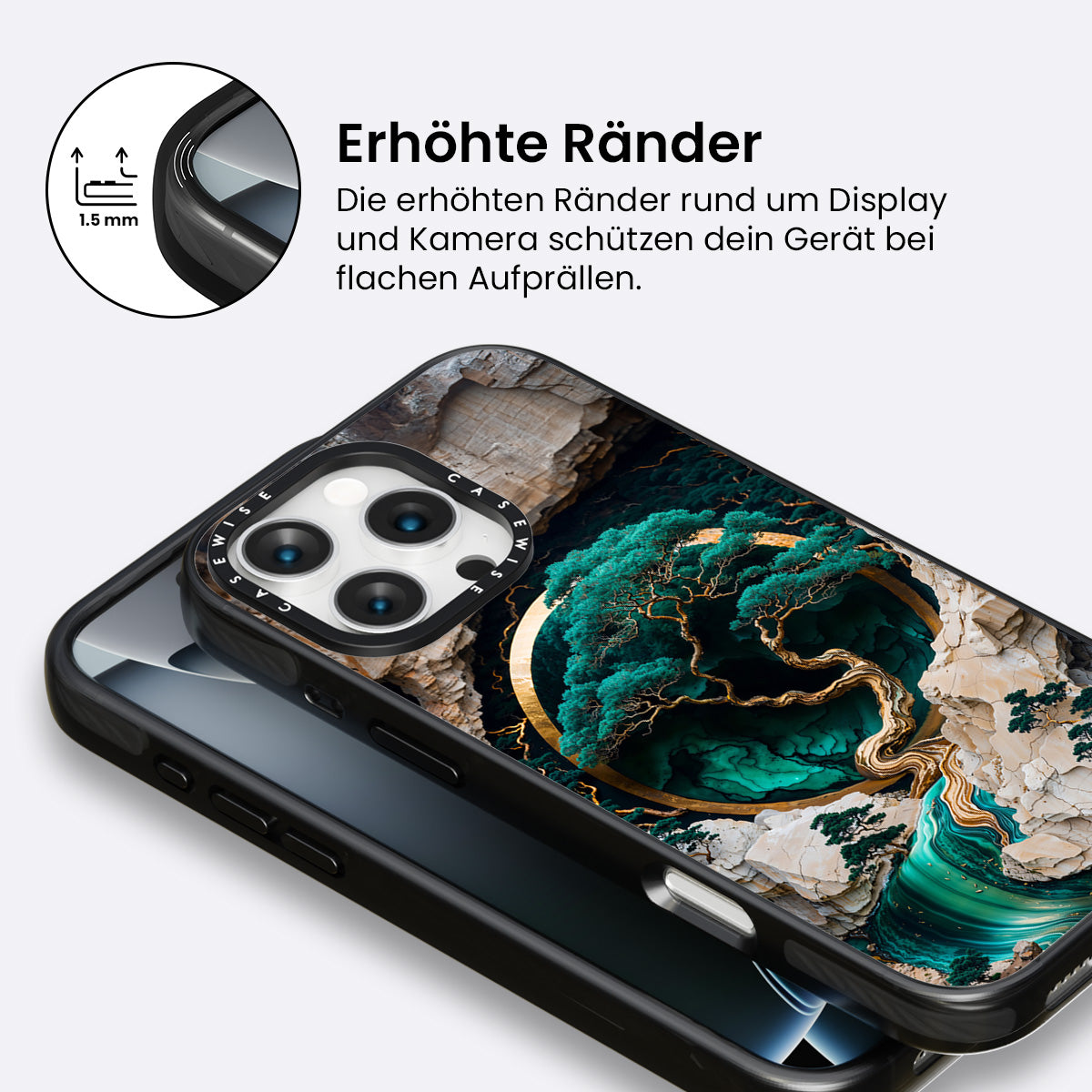 1.5 mm

Erhöhte Ränder

Die erhöhten Ränder rund um Display und Kamera schützen dein Gerät bei flachen Aufprällen.

CASEWISE CASEWISE