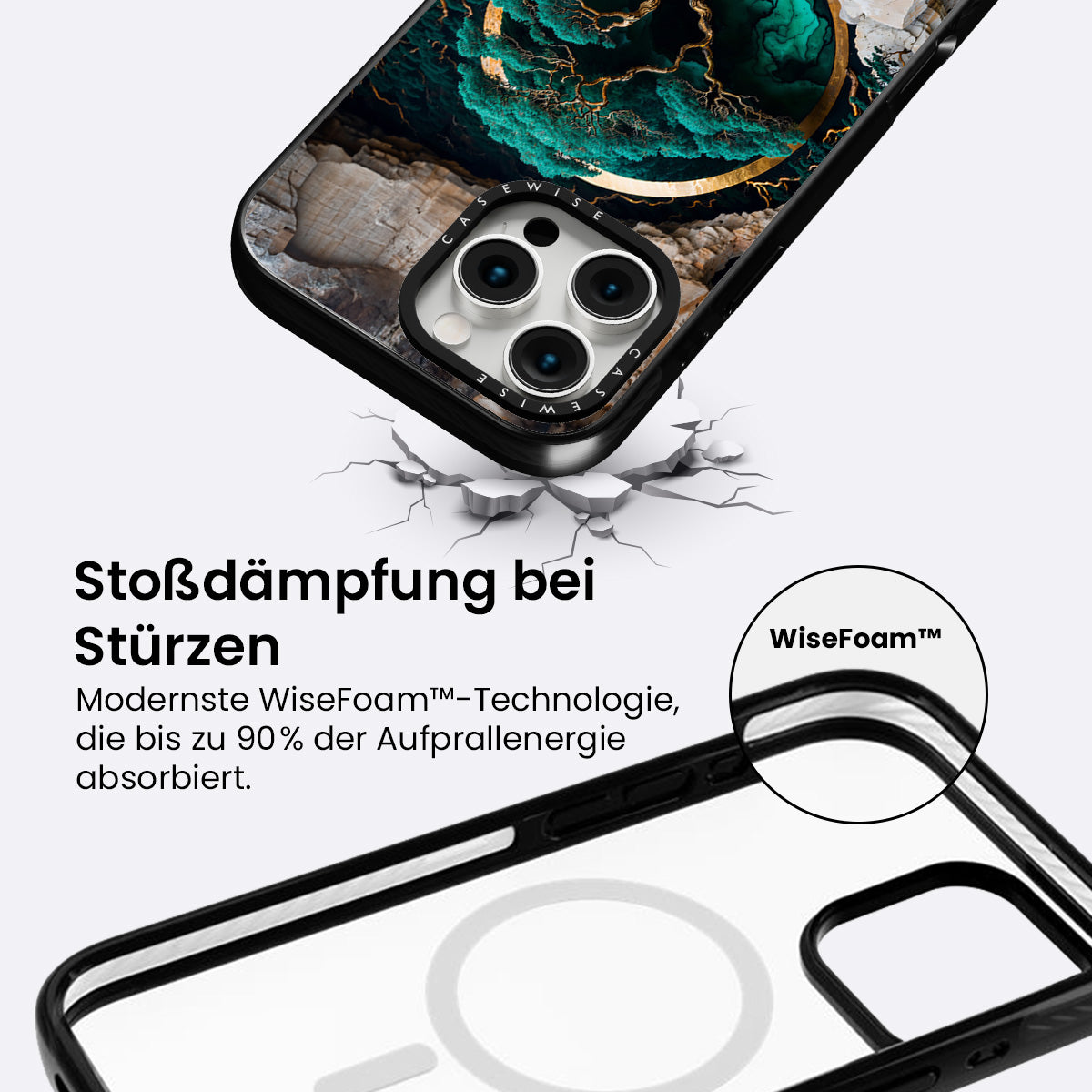 CASEWISE

CASEWISE

Stoßdämpfung bei Stürzen

Modernste WiseFoam™-Technologie, die bis zu 90% der Aufprallenergie absorbiert.

WiseFoam™