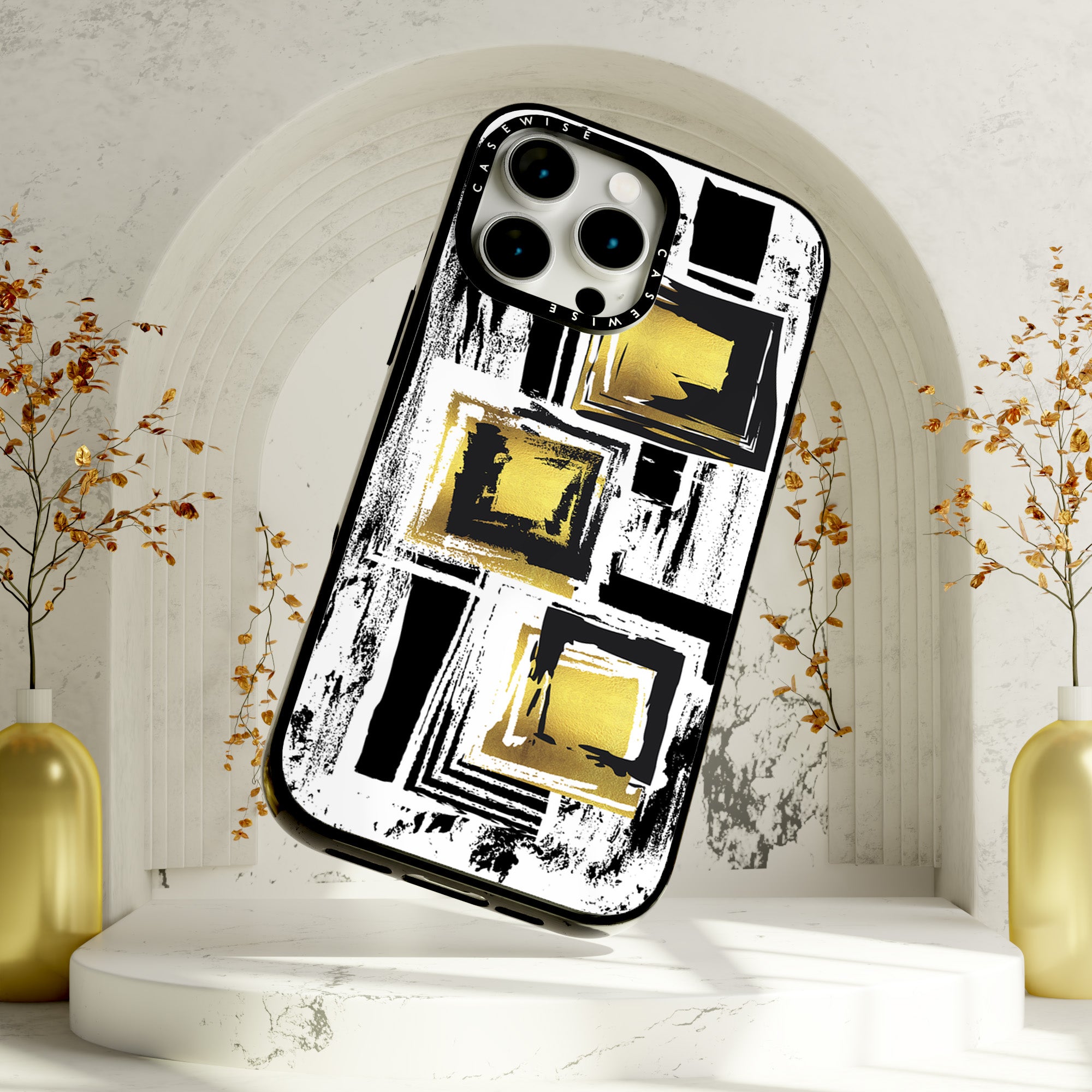 CASEWISE CASEWISE