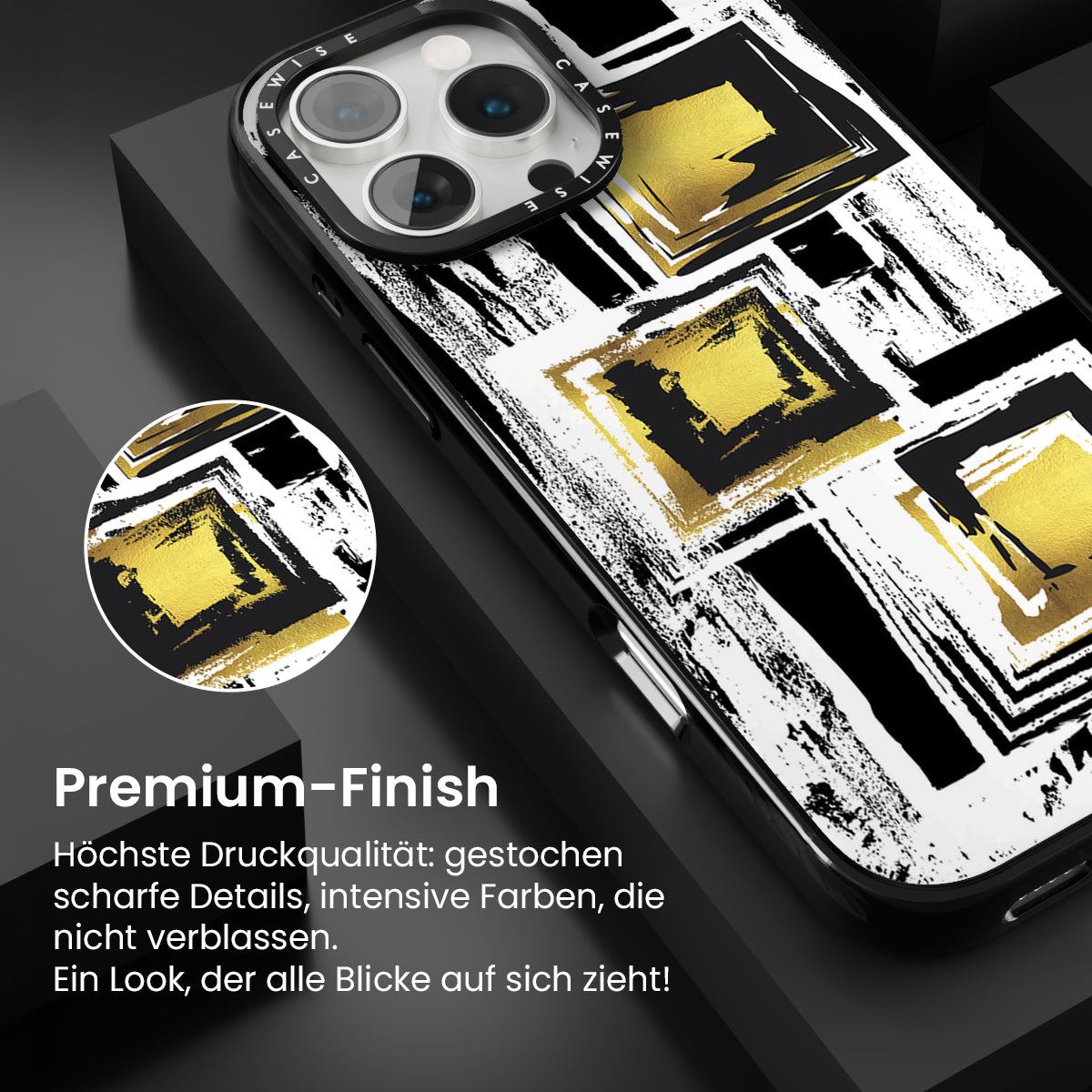 CASEWISE CASEWISE

Premium-Finish

Höchste Druckqualität: gestochen scharfe Details, intensive Farben, die nicht verblassen.
Ein Look, der alle Blicke auf sich zieht!