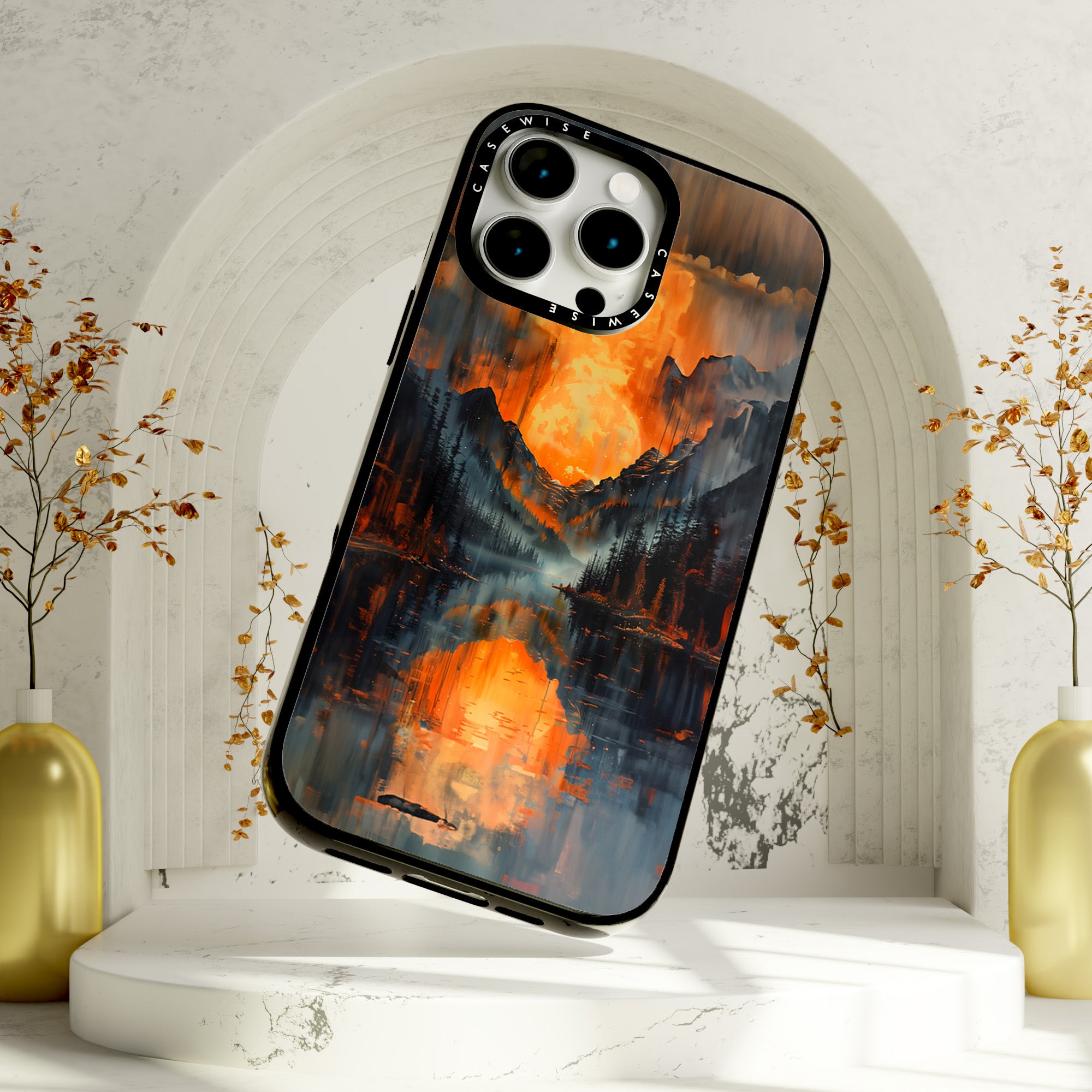 CASEWISE
CASEWISE