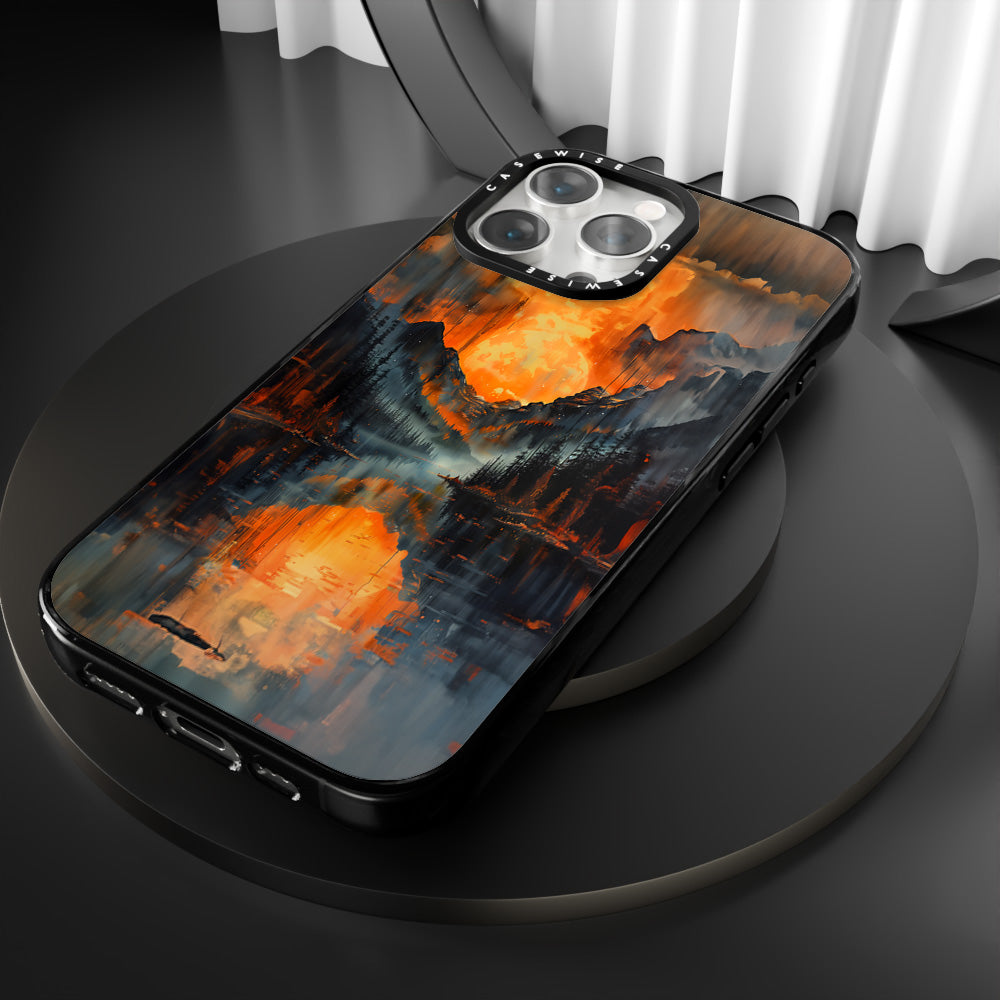 CASEWISE
CASEWISE