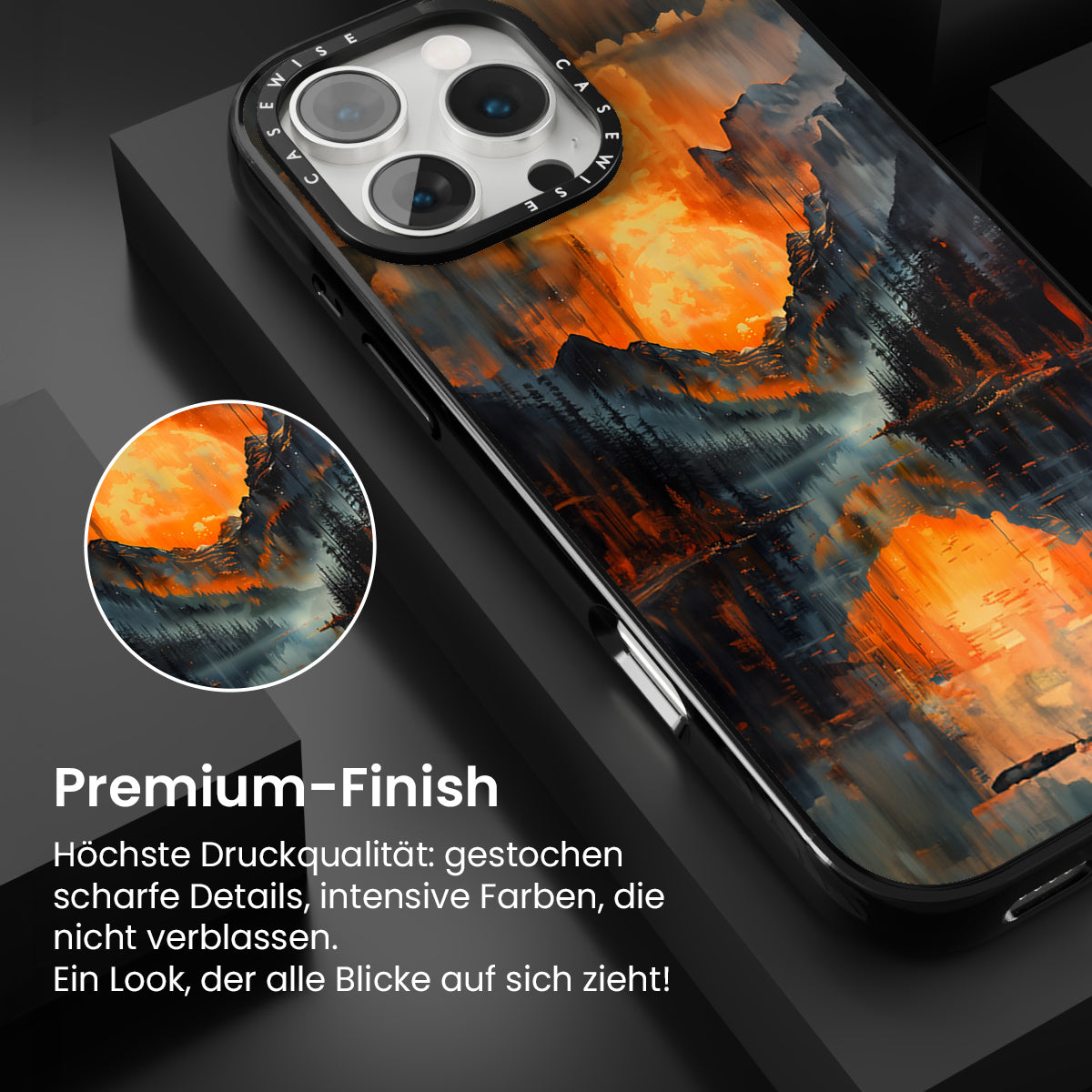 CASEWISE CASEWISE

Premium-Finish

Höchste Druckqualität: gestochen scharfe Details, intensive Farben, die nicht verblassen.
Ein Look, der alle Blicke auf sich zieht!