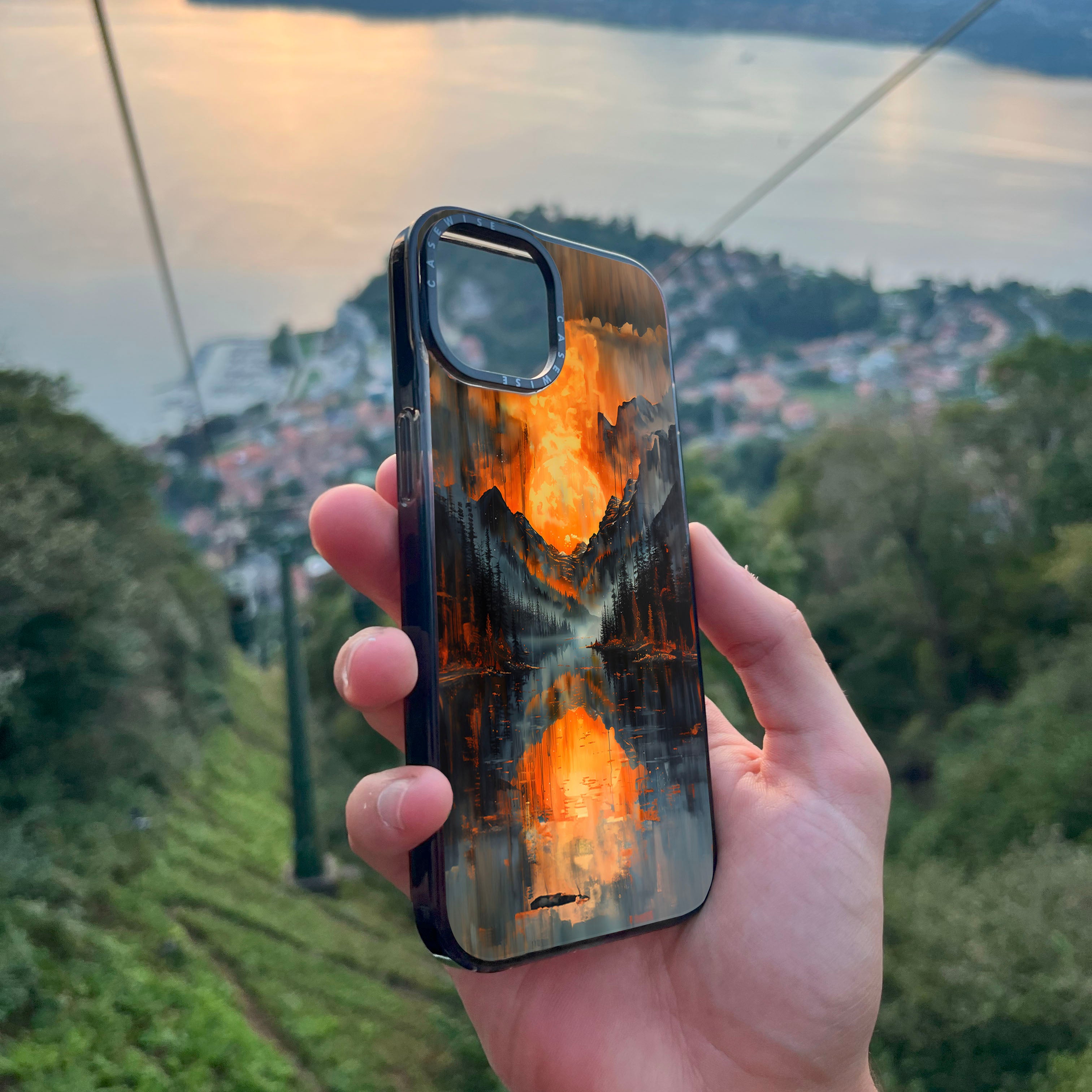 CASEWISE CASEWISE