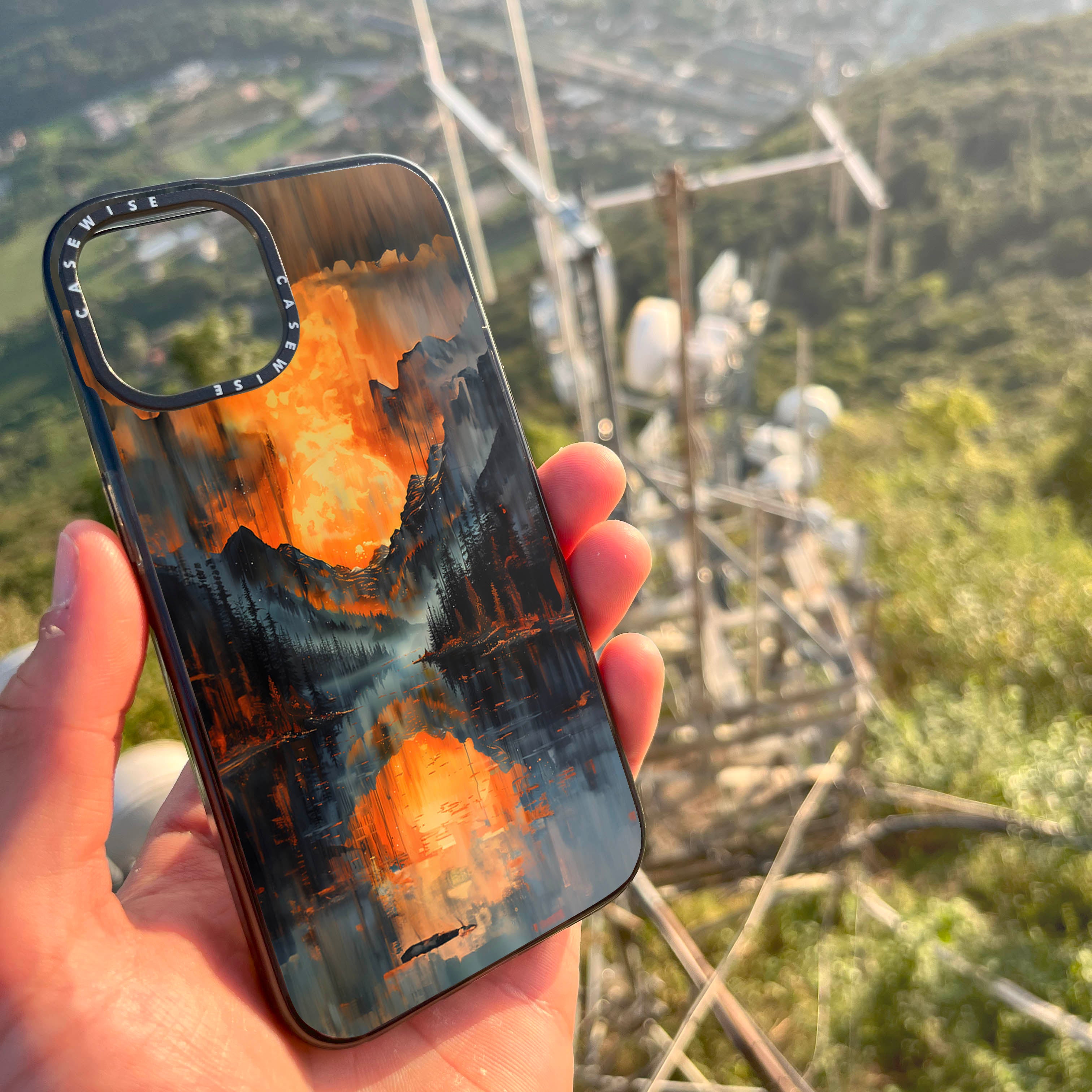 CASEWISE CASEWISE