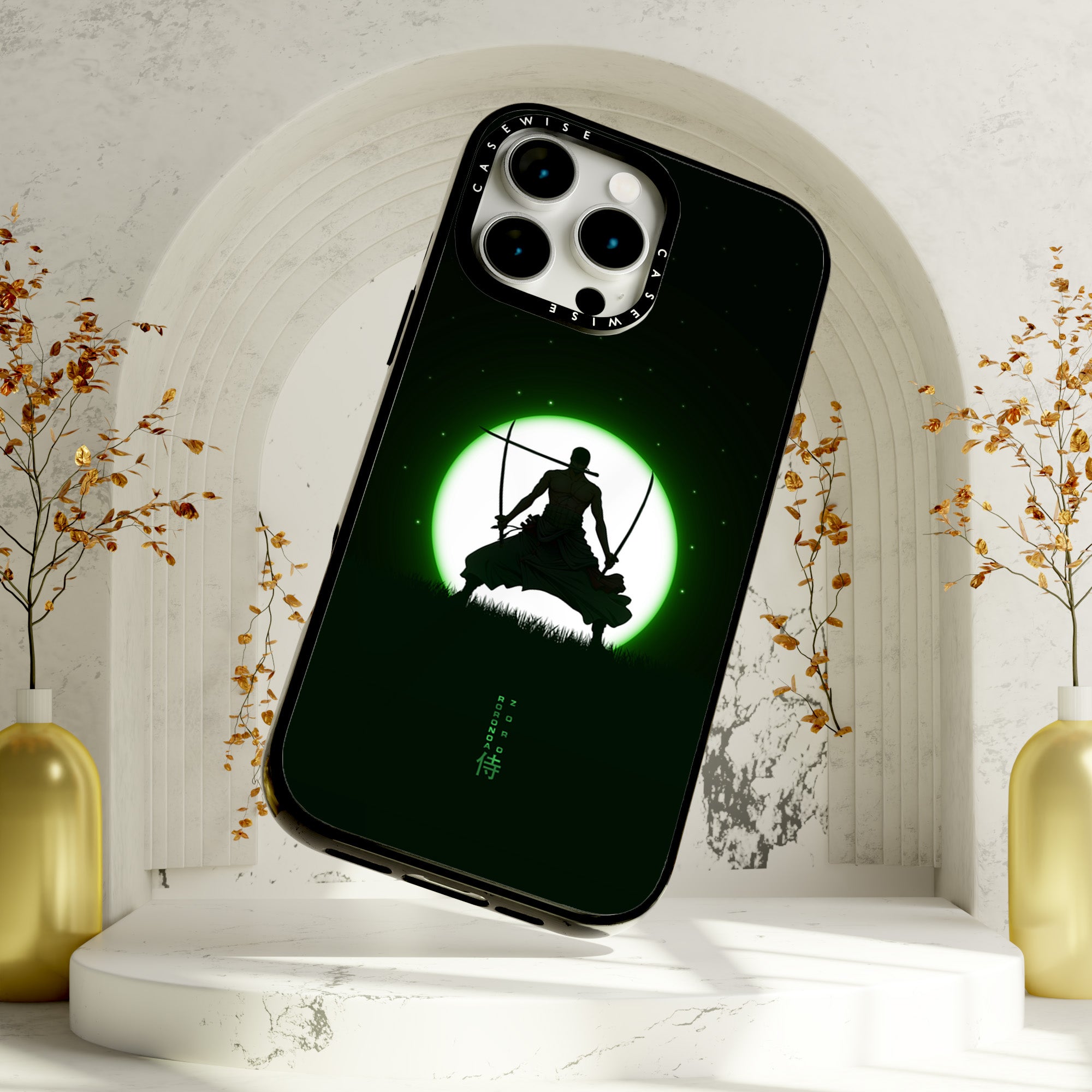 CASEWISE
CASEWISE

RORONOA
ZORO
侍