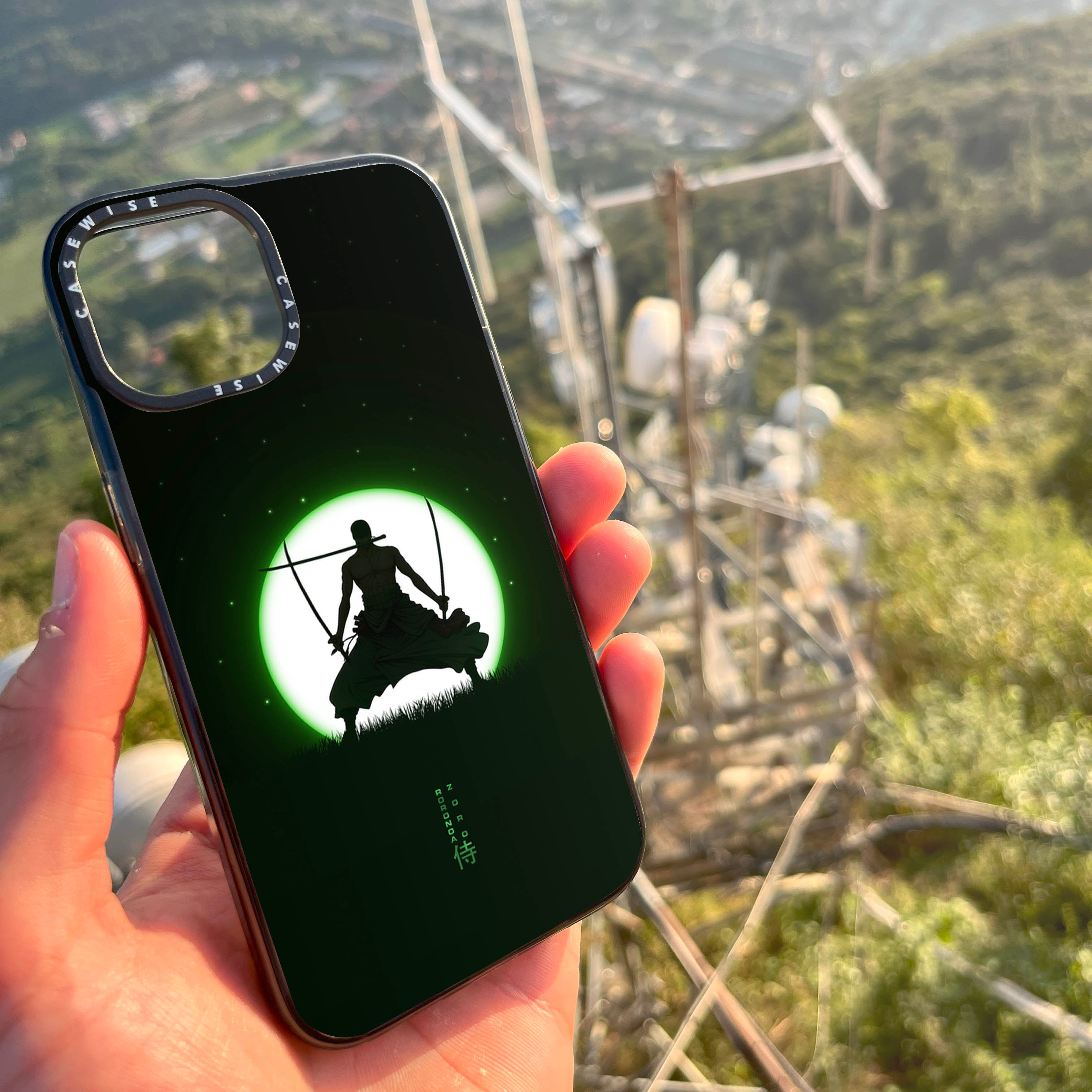 CASEWISE CASEWISE

RORONOA
ZORO
侍