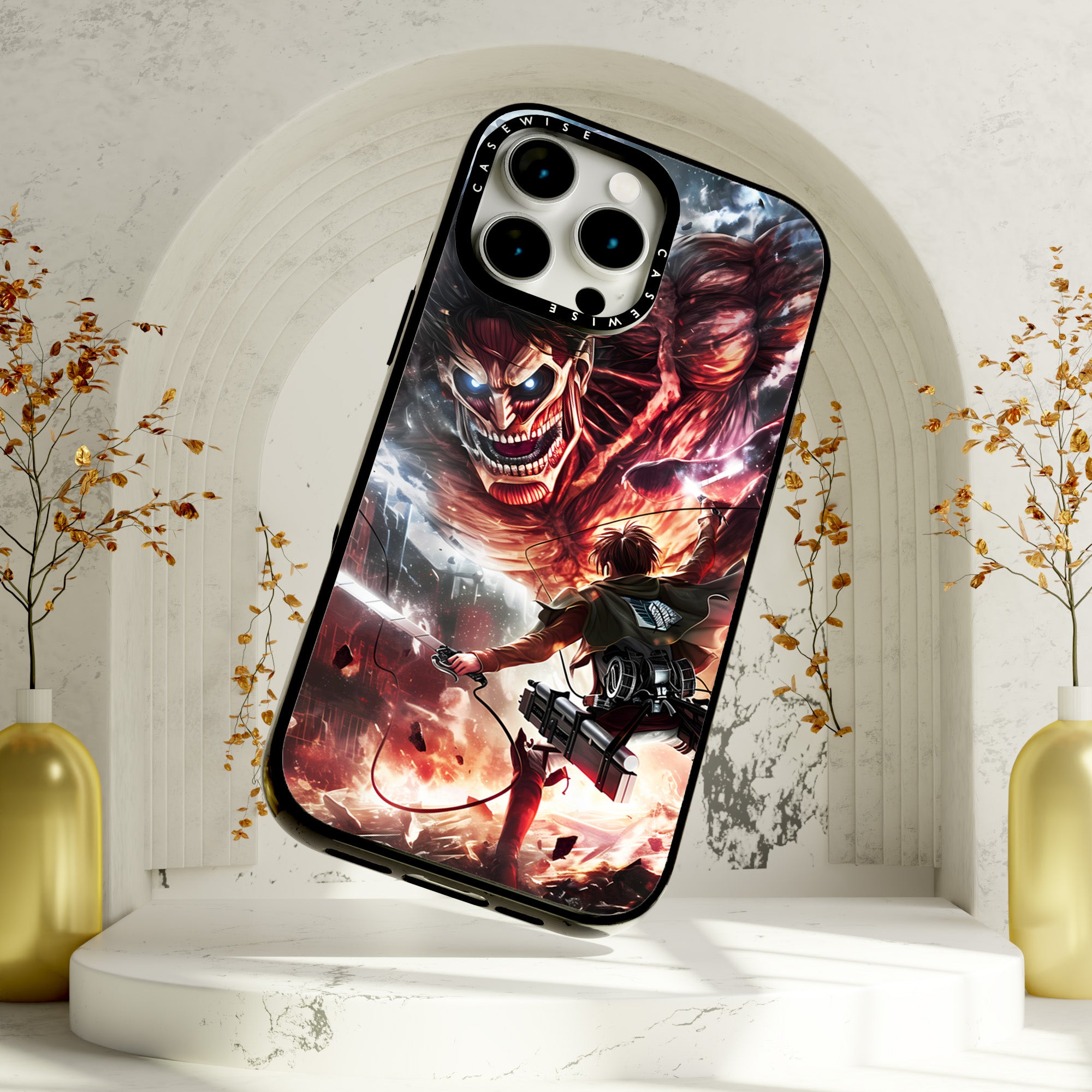 CASEWISE CASEWISE